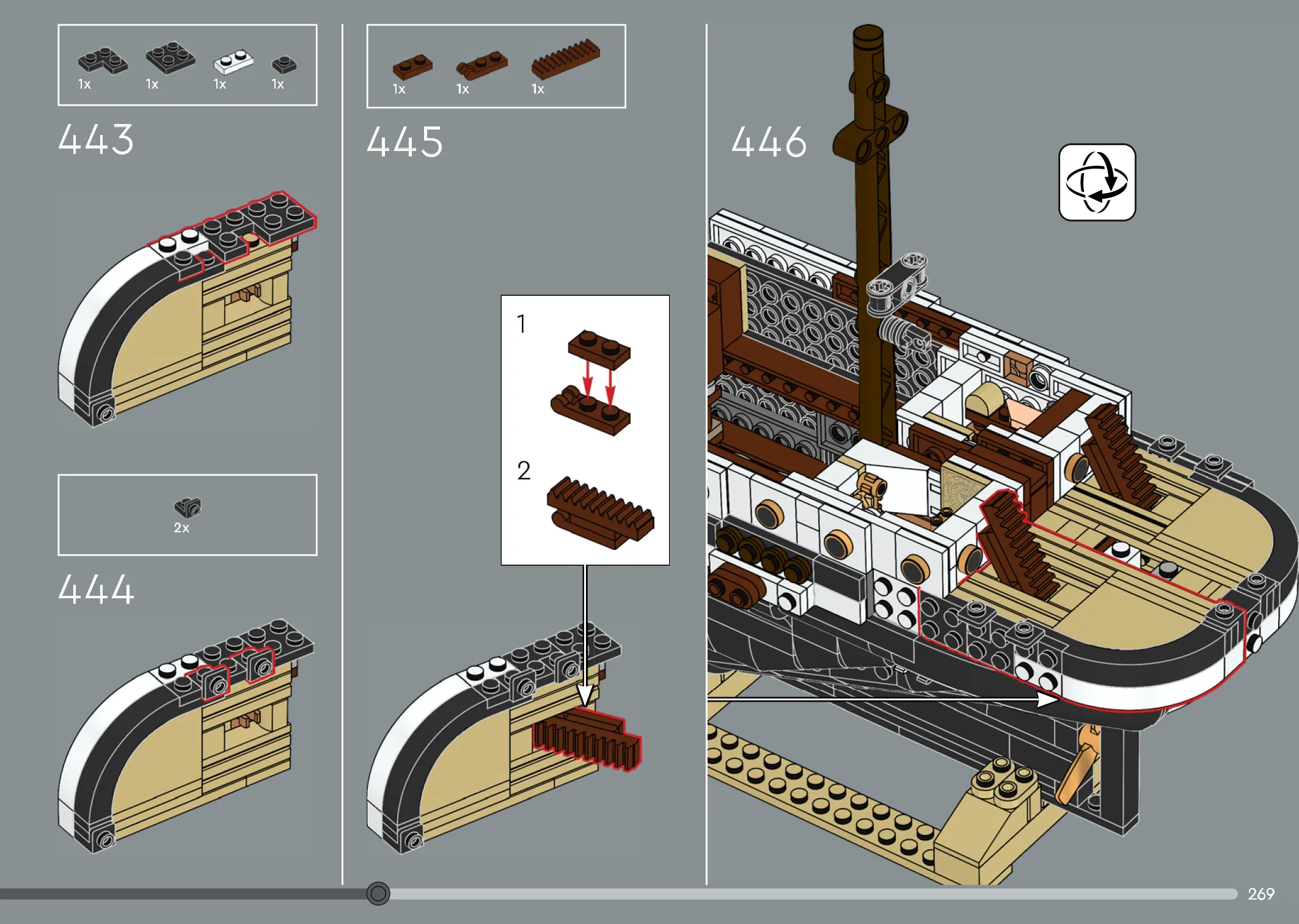 1x 1x 1x 1x

443

2x

444

1x 1x 1x

445

1

2

446

269