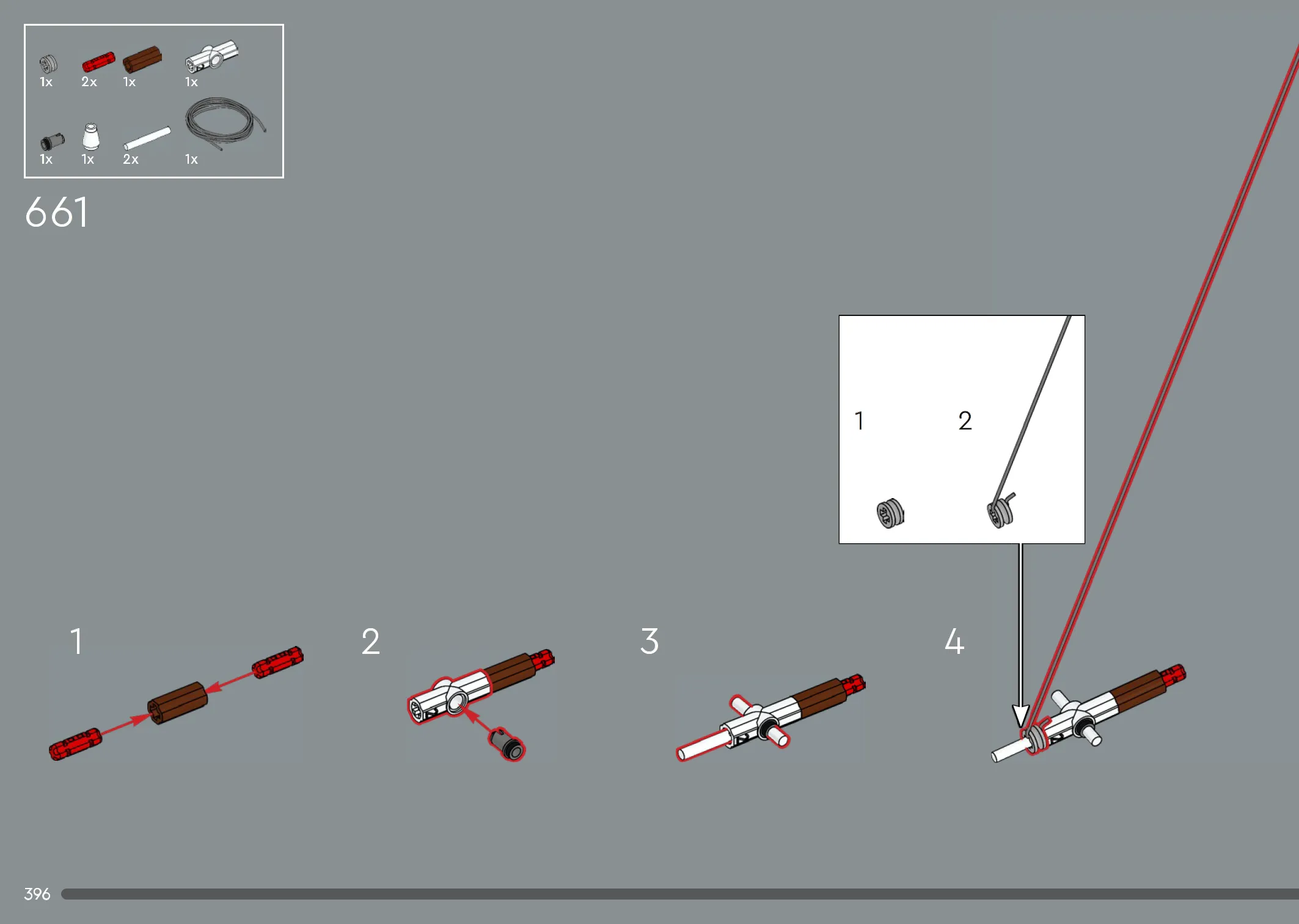 1x 2x 1x 1x

1x 1x 2x 1x

661

1 2

1

2

3

4

396