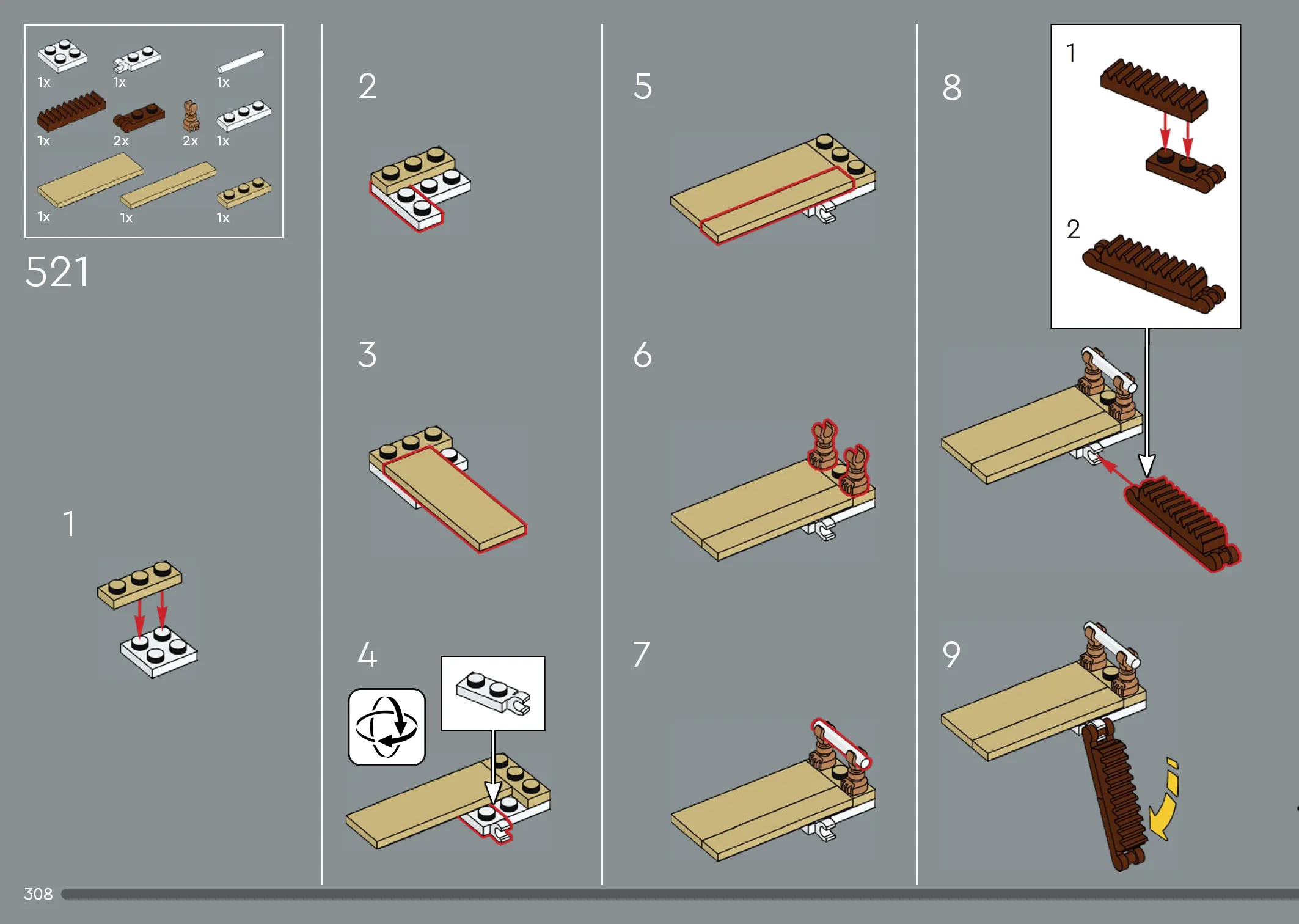 1x 1x 1x
1x 2x 2x 1x
1x 1x 1x

521

1

2

3

4

5

6

7

8

1

2

9

308