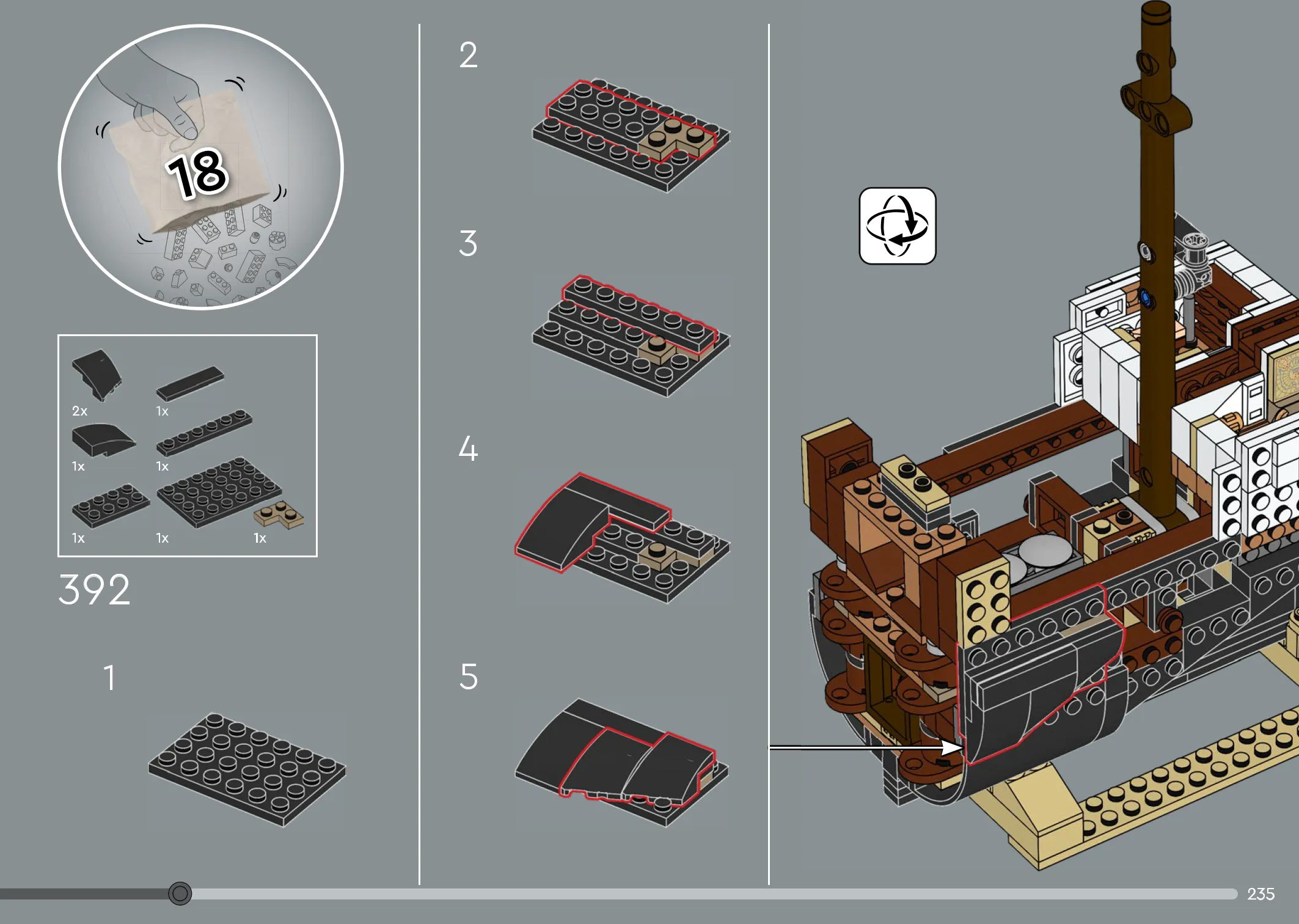 18

2x
1x
1x
1x
1x
1x
1x

392

1

2

3

4

5

235