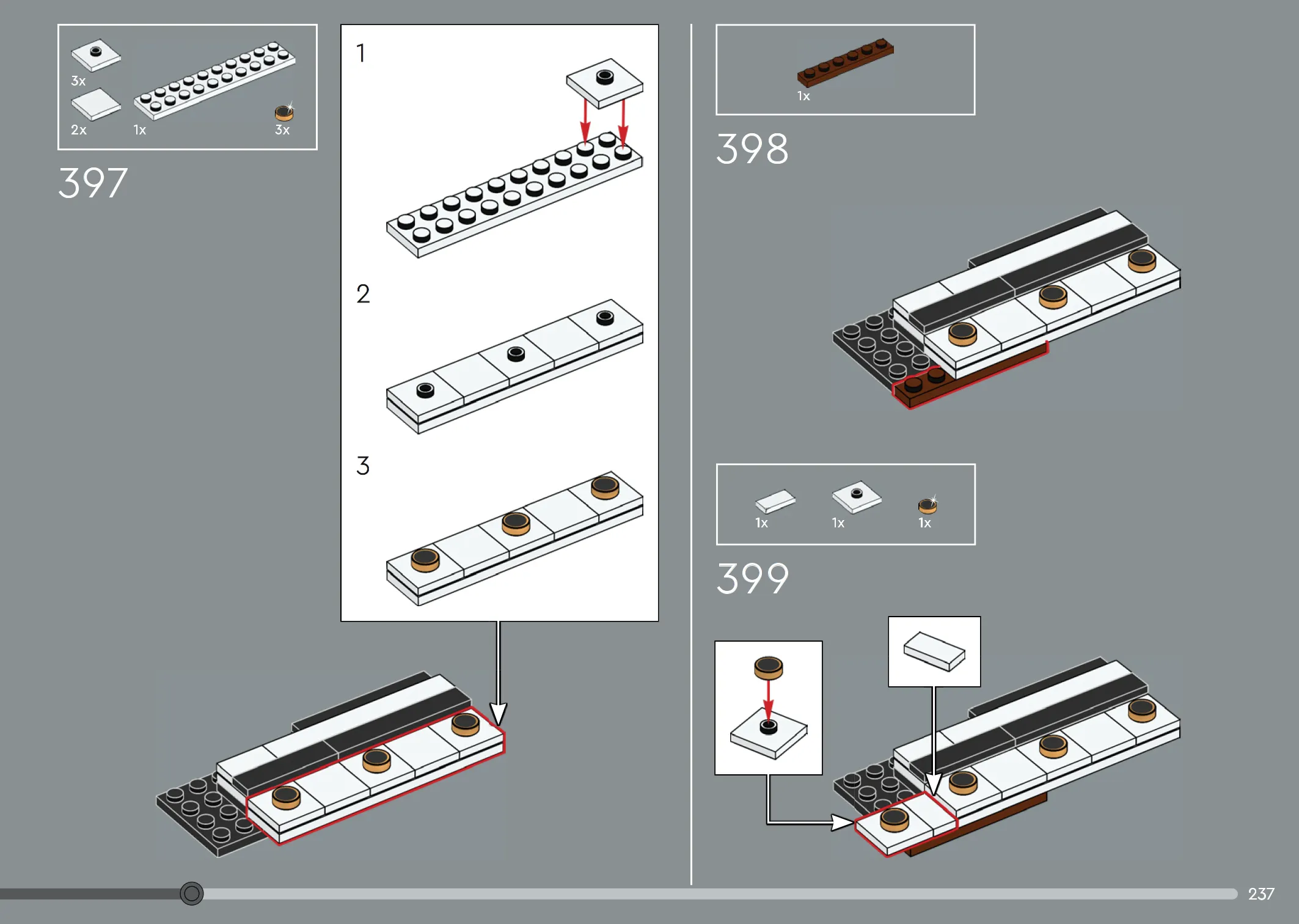 3x
2x
1x
3x

397

1

2

3

1x

398

1x
1x
1x

399

237