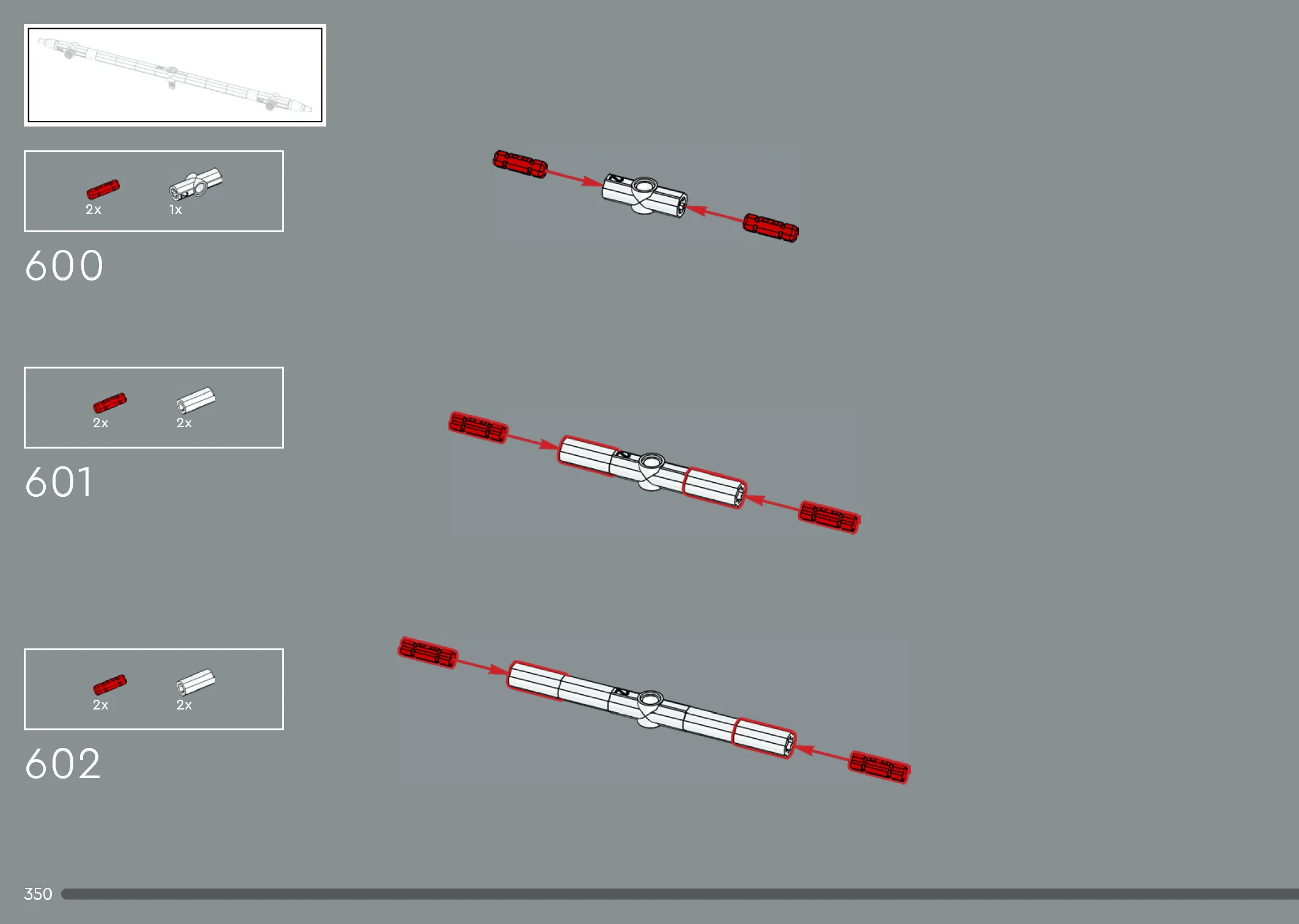 2x 1x

600

2x 2x

601

2x 2x

602

350