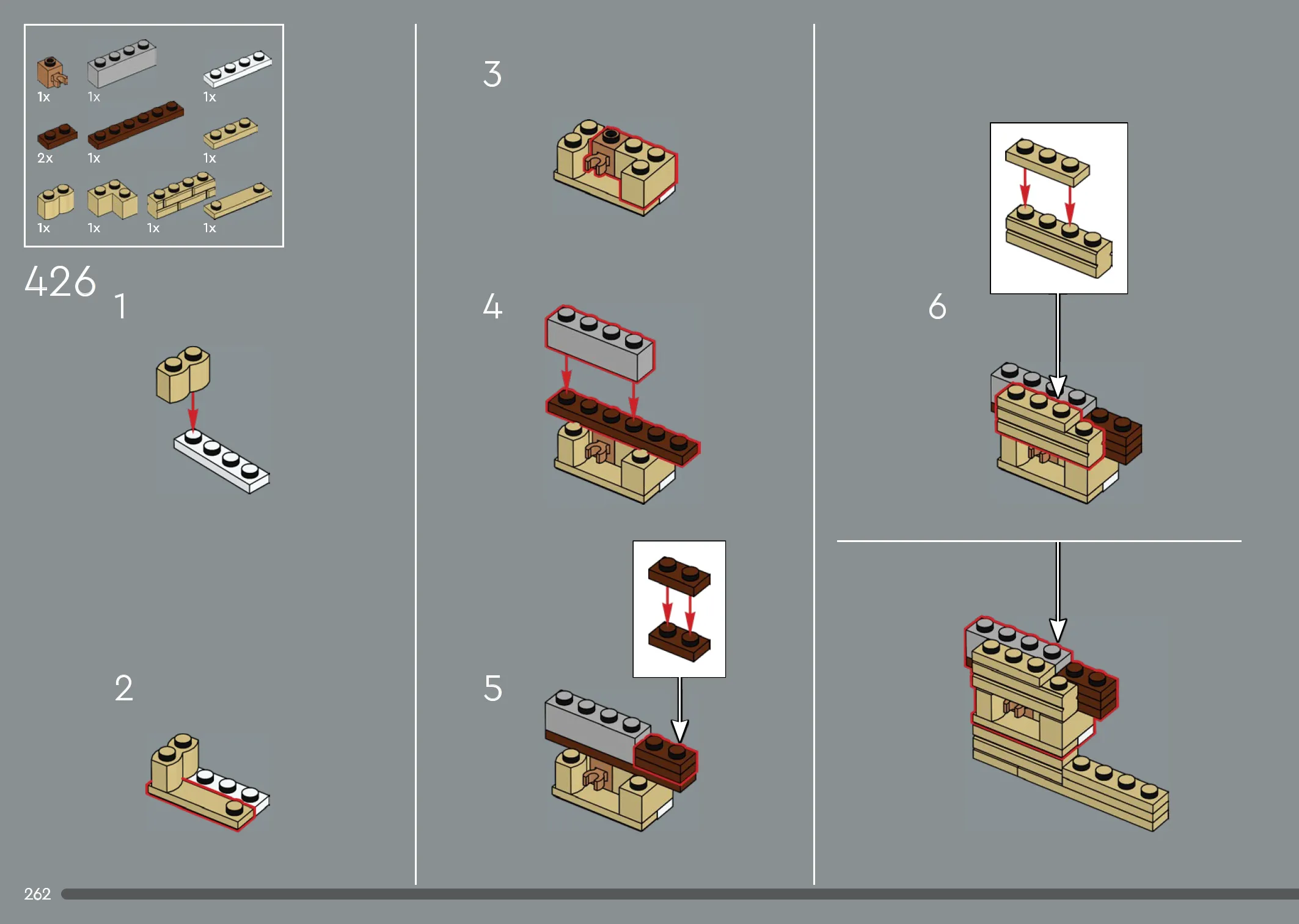 1x 1x 1x
2x 1x 1x
1x 1x 1x 1x

426

1

2

3

4

5

6

262