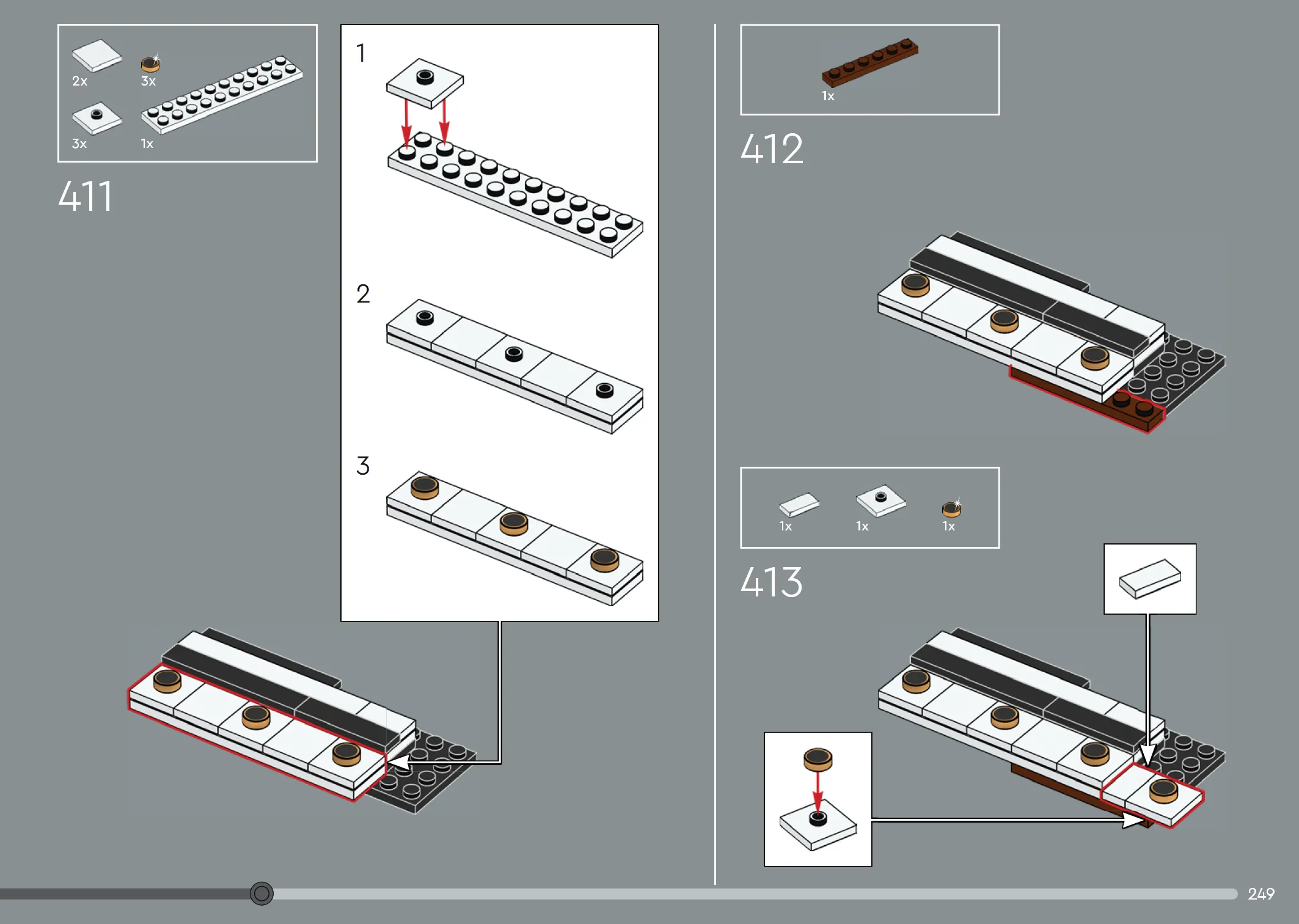 2x 3x
3x 1x

411

1

2

3

1x

412

1x 1x 1x

413

249