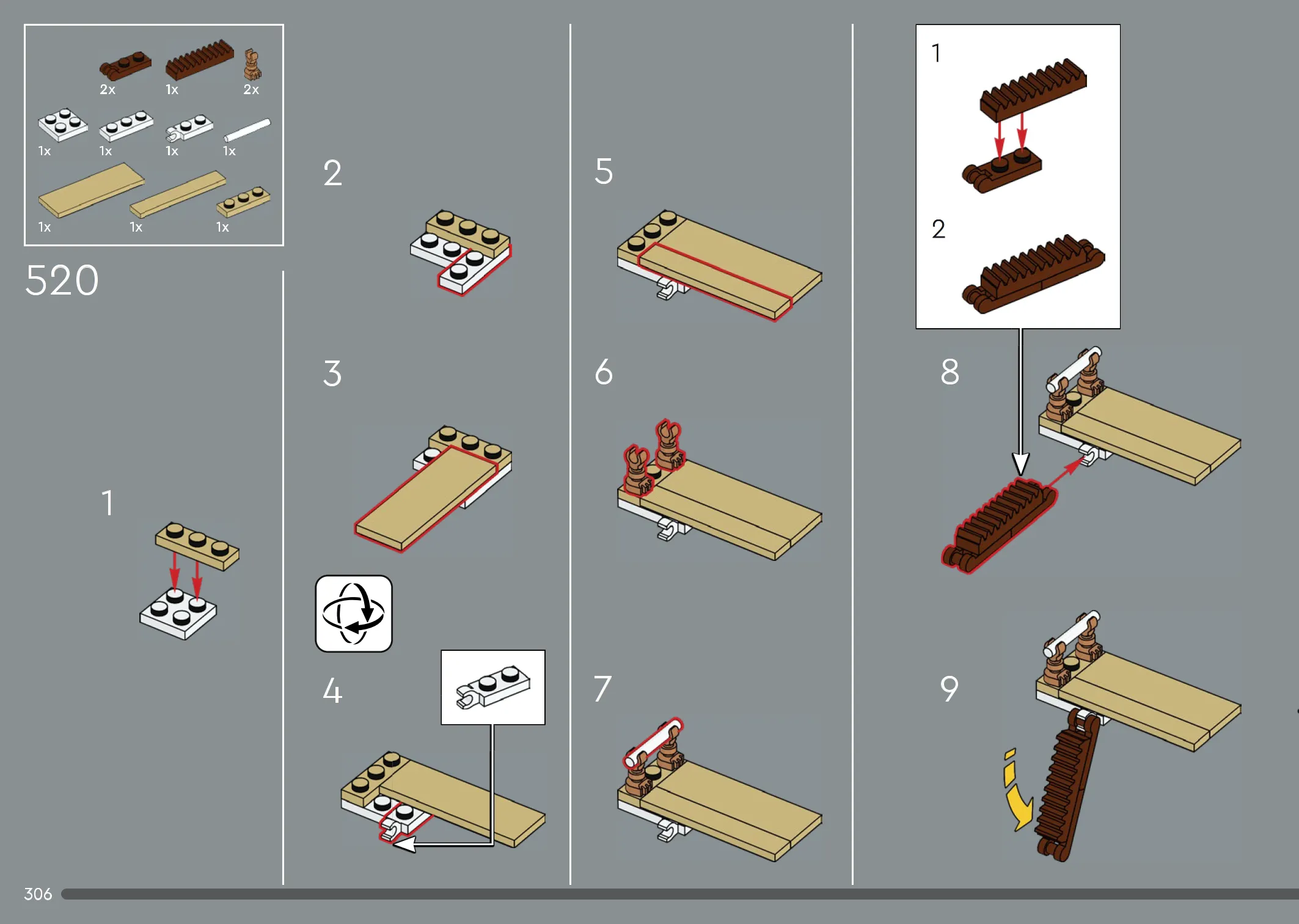 2x 1x 2x
1x 1x 1x 1x
1x 1x 1x

520

1

2

3

4

5

6

7

1

2

8

9

306