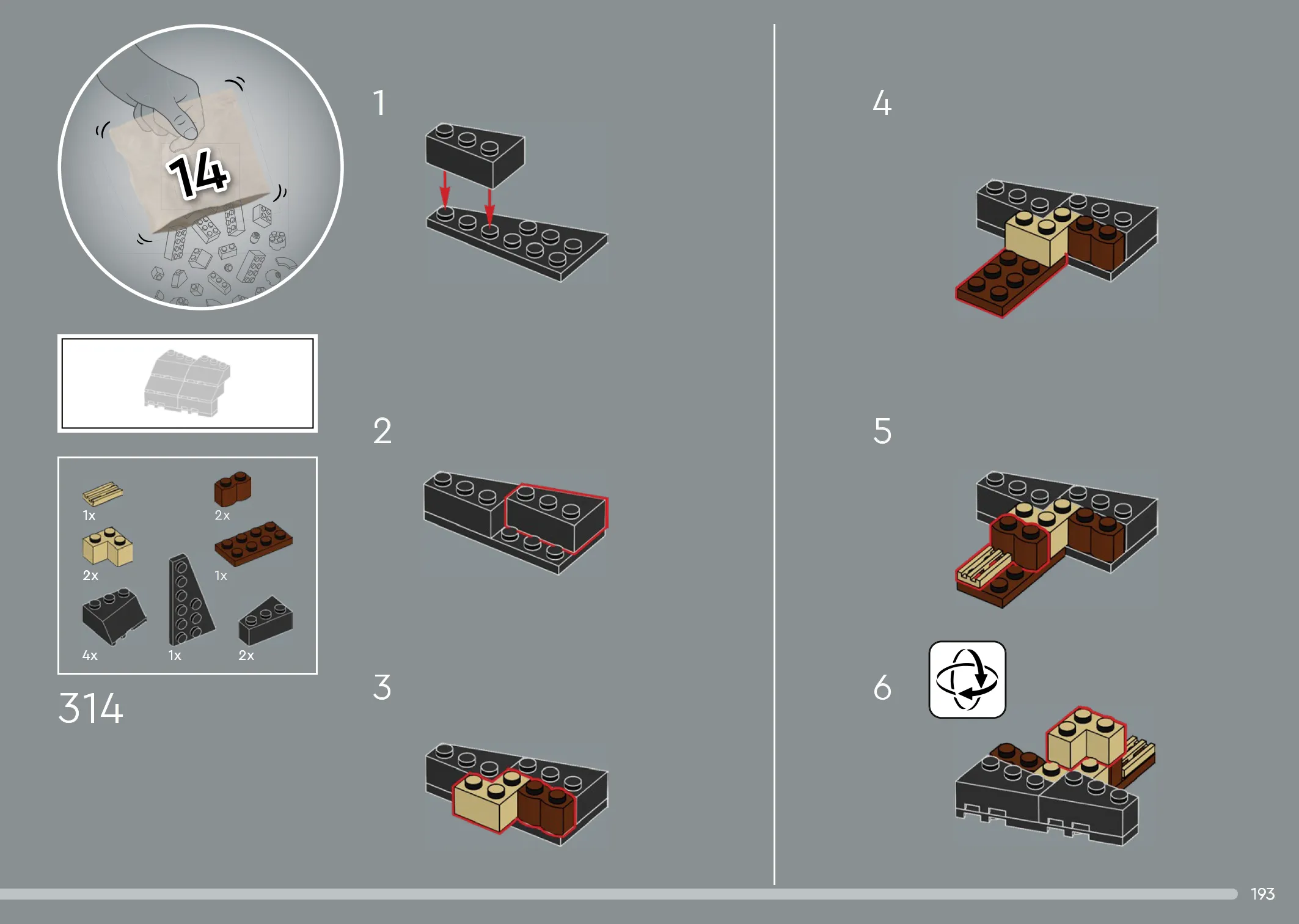 14

1x
2x
2x
1x
4x
1x
2x

314

1

2

3

4

5

6

193