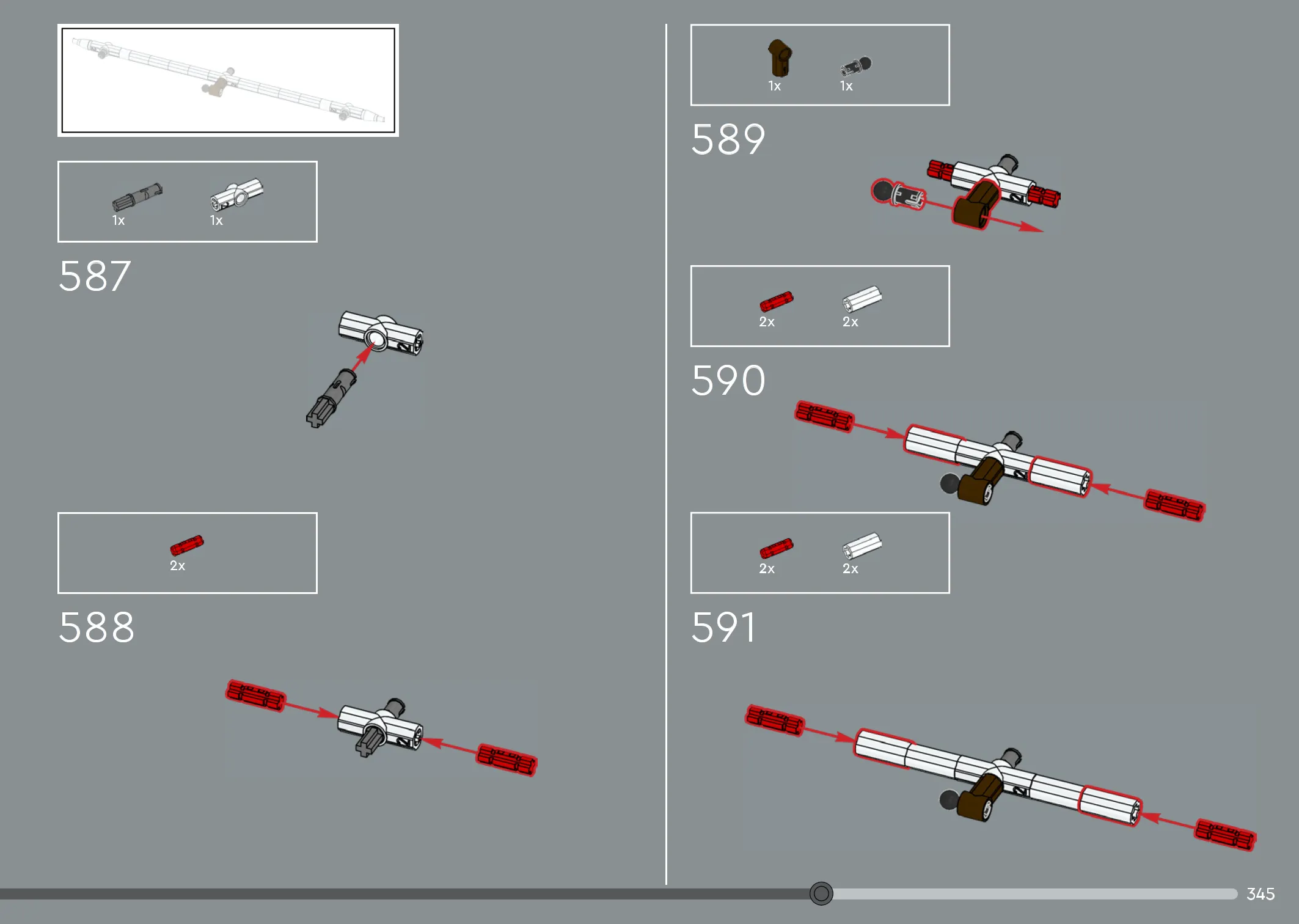 1x 1x

587

2x

588

1x 1x

589

2x 2x

590

2x 2x

591

345