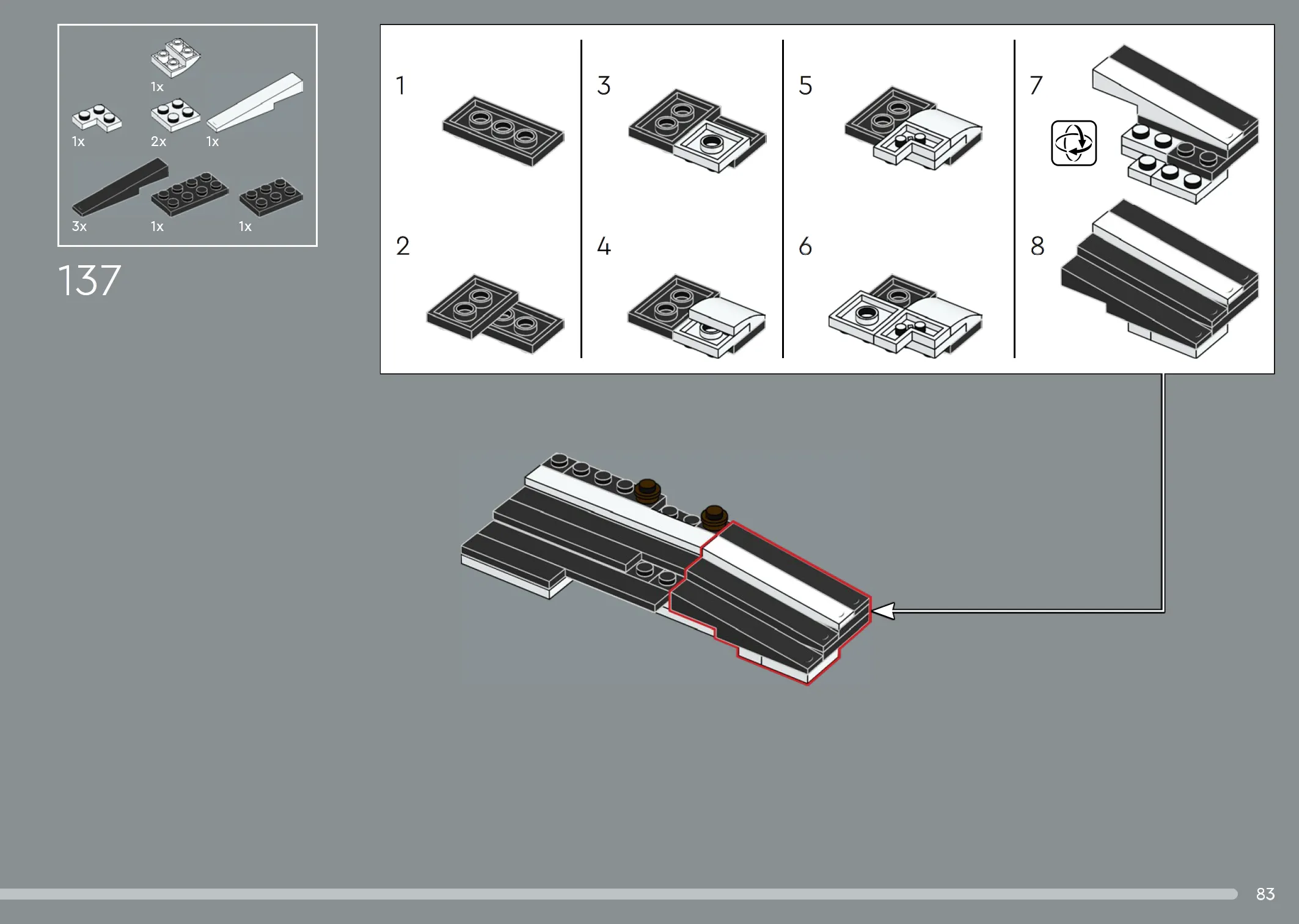 1x

1x 2x 1x

3x 1x 1x

137

1

2

3

4

5

6

7

8

83