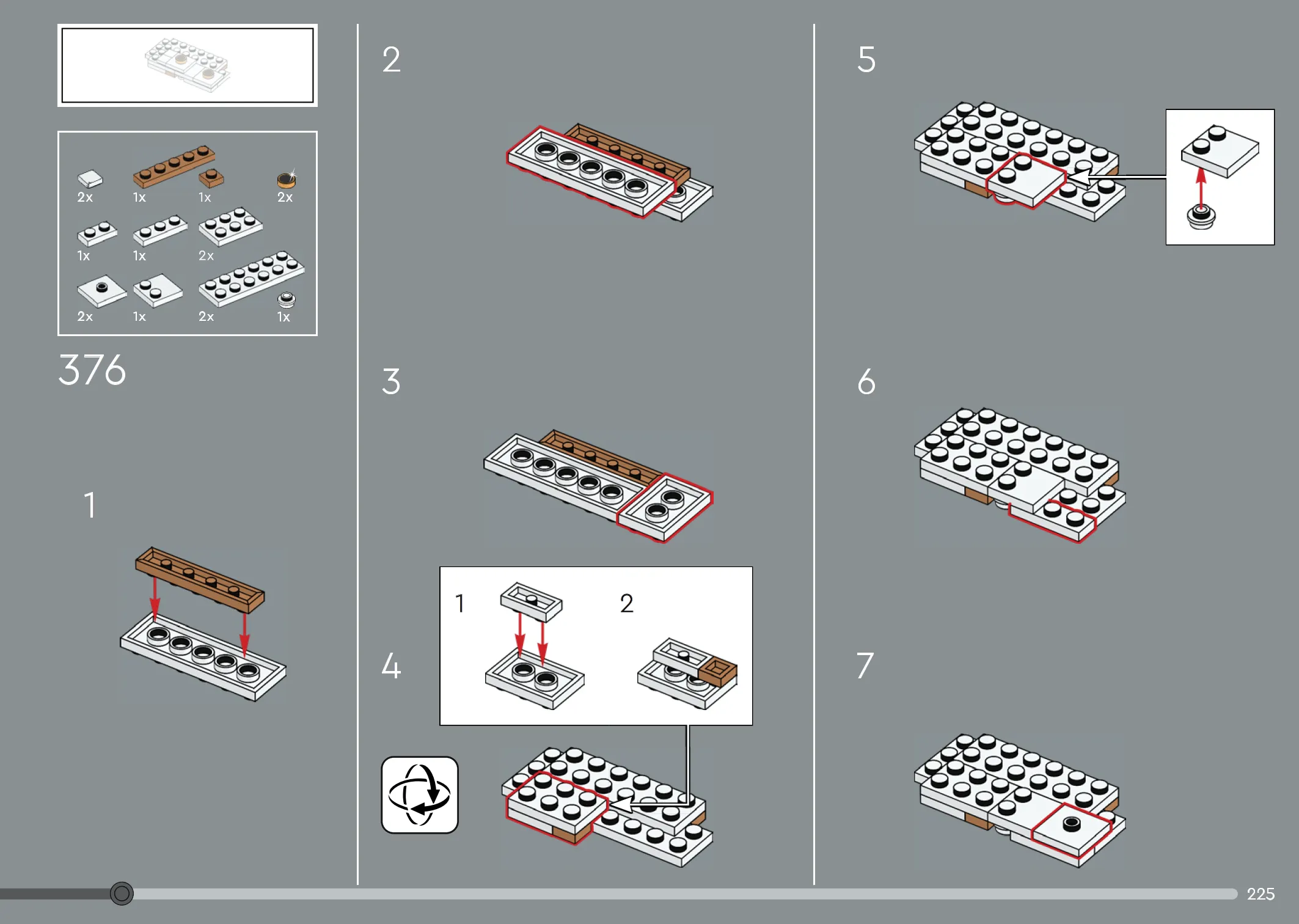 2x 1x 1x 2x

1x 1x 2x

2x 1x 2x 1x

376

1

2

3

4

1

2

5

6

7

225