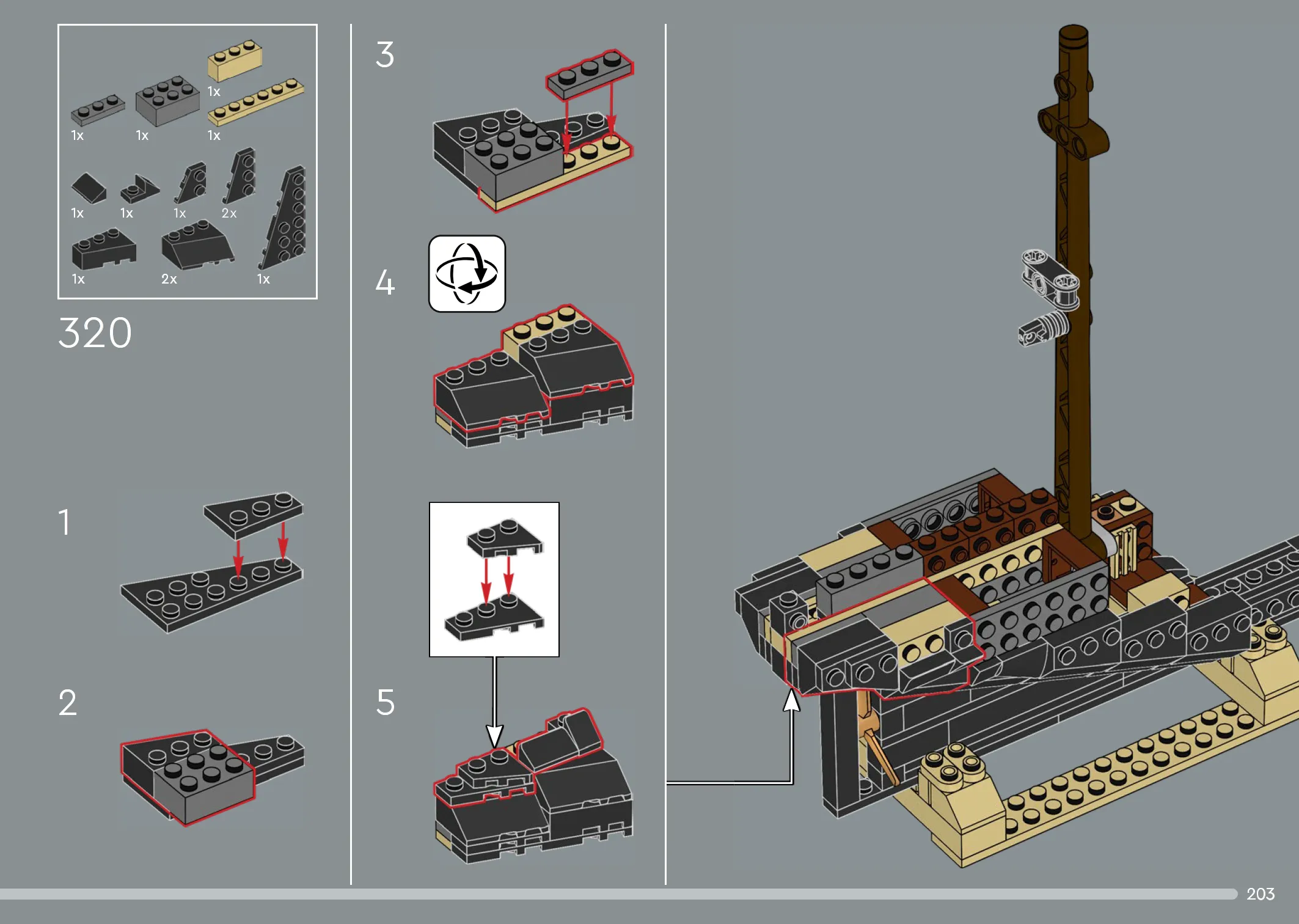 1x
1x
1x
1x
1x
1x
1x
2x
1x
2x
1x

320

1

2

3

4

5

203