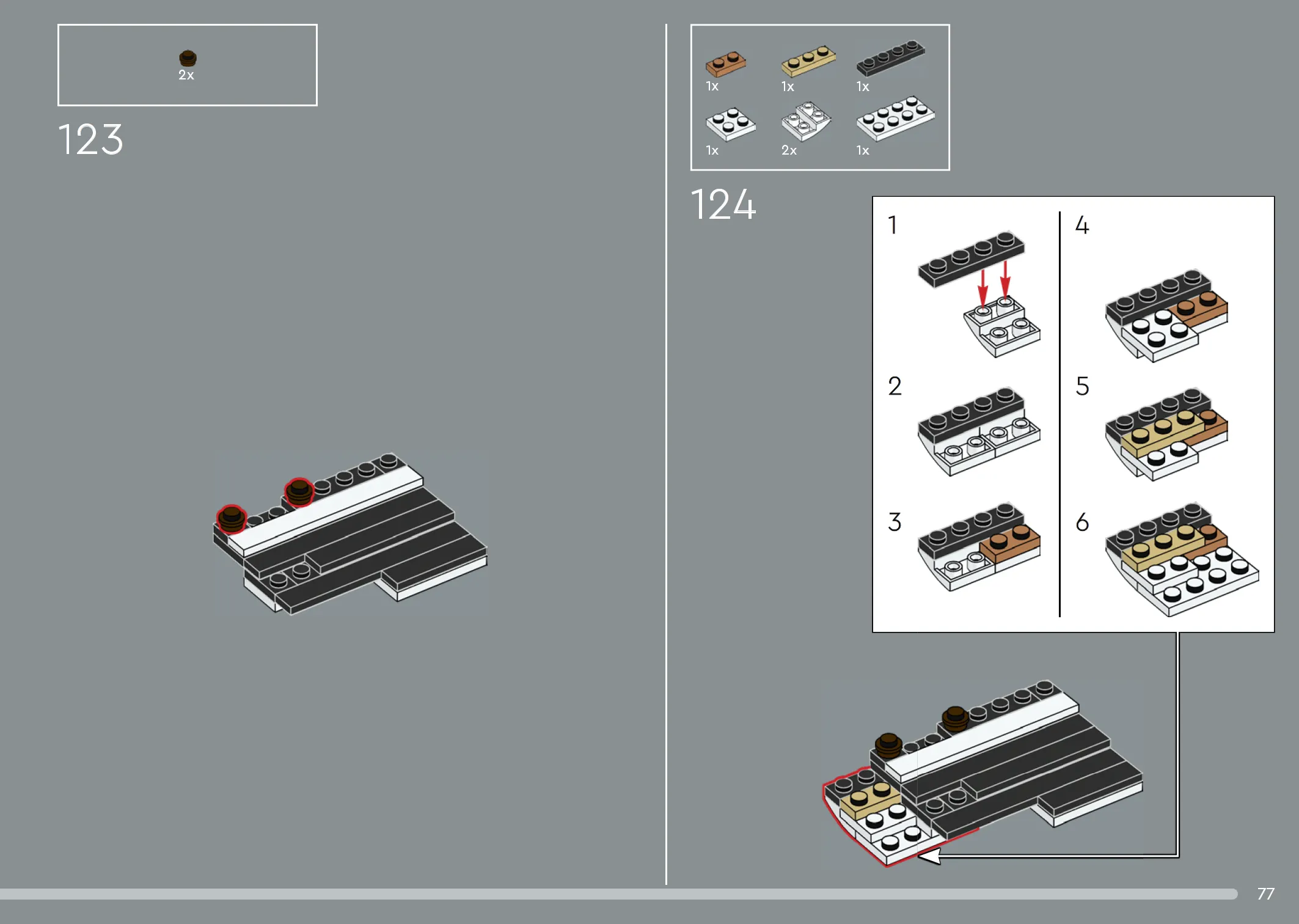 2x

123

1x
1x
1x
1x
2x
1x

124

1
2
3
4
5
6

77