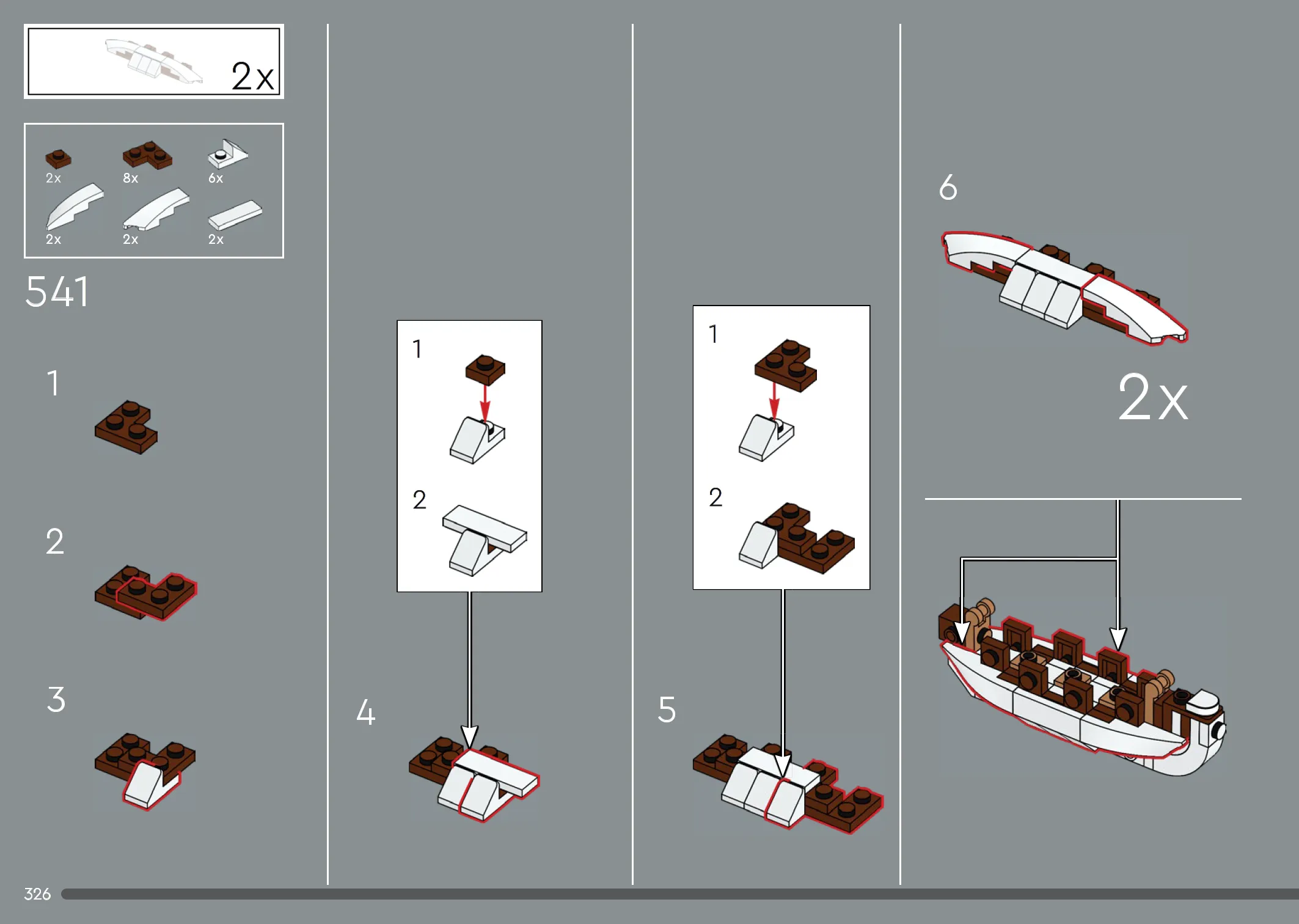 2x

2x
8x
6x
2x
2x
2x

541

1

2

3

1

2

4

1

2

5

6

2x

326