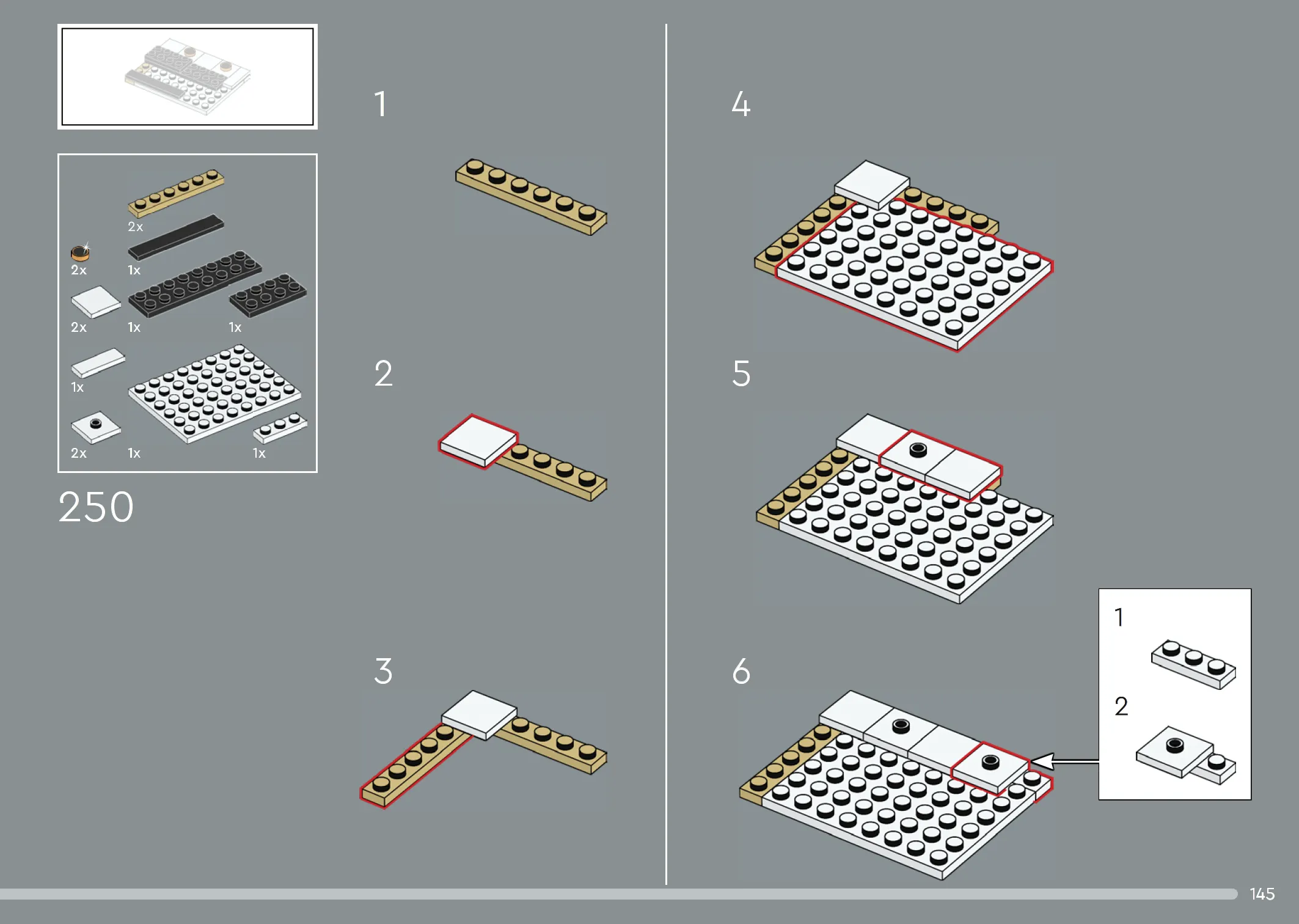 2x
2x
1x
2x
1x
1x
1x
2x
1x
1x

250

1

2

3

4

5

6

1

2

145