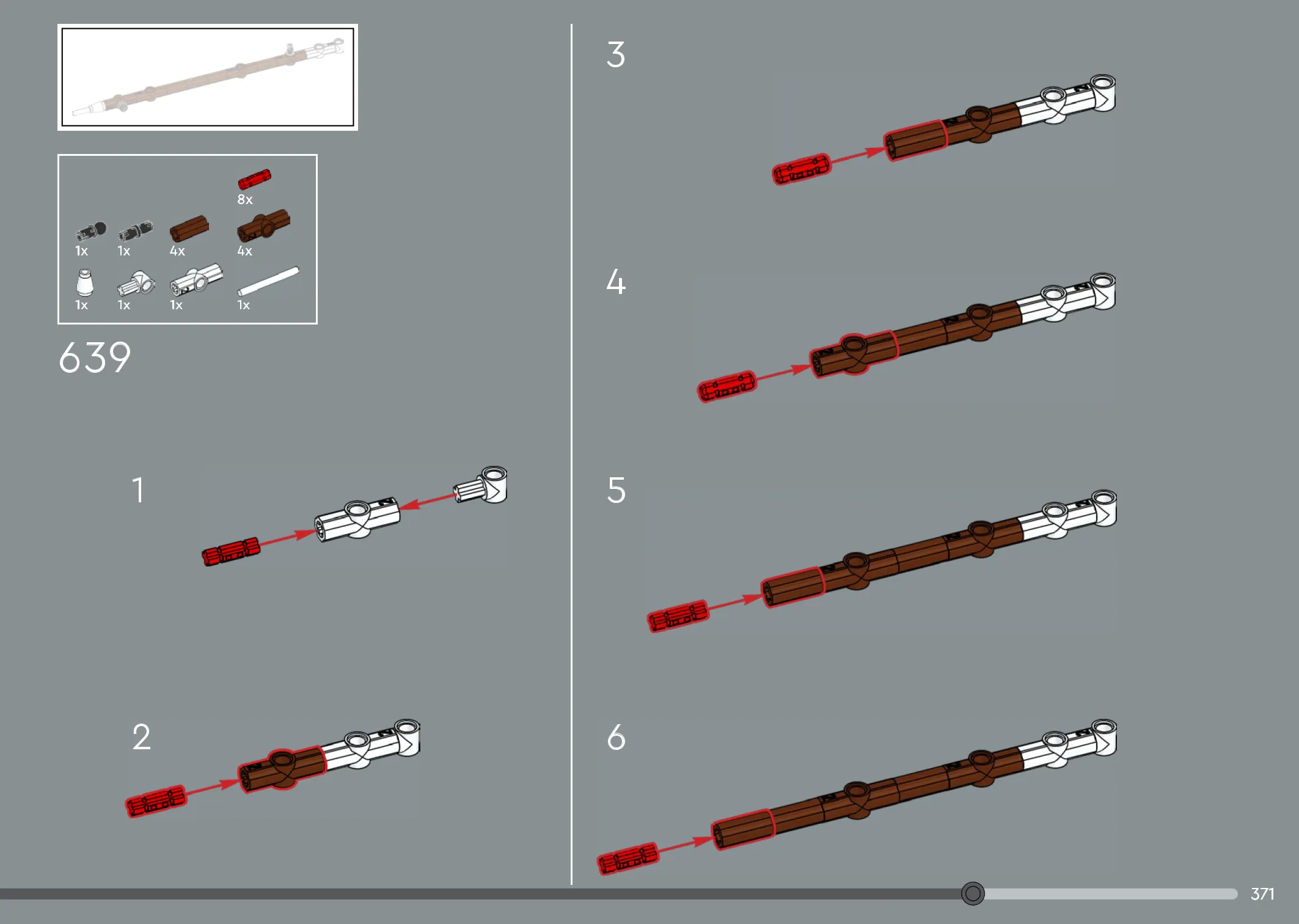 8x
1x 1x 4x 4x
1x 1x 1x 1x

639

1

2

3

4

5

6

371