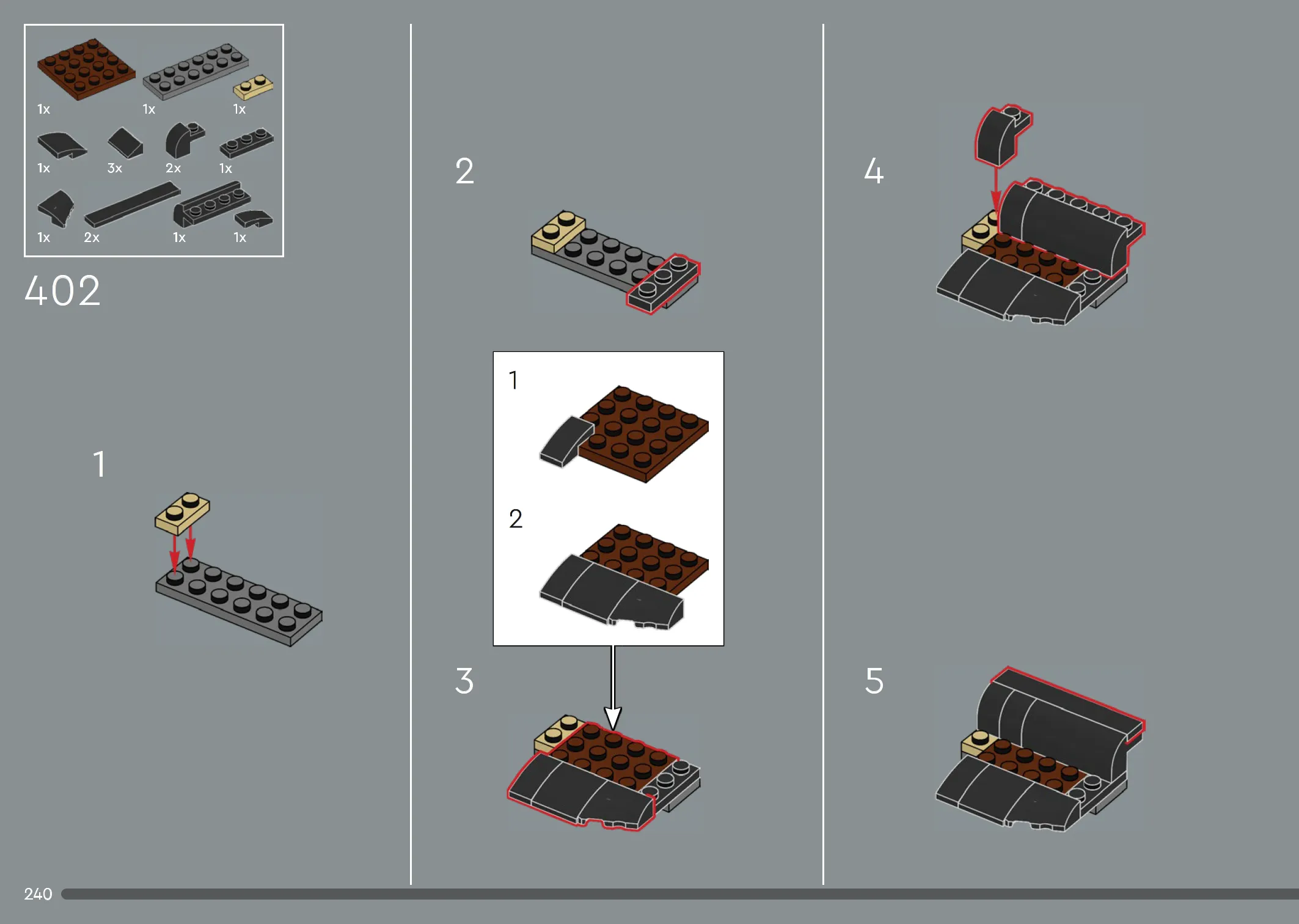 1x
1x
1x
1x
3x
2x
1x
1x
2x
1x
1x

402

1

2

1

2

3

4

5

240