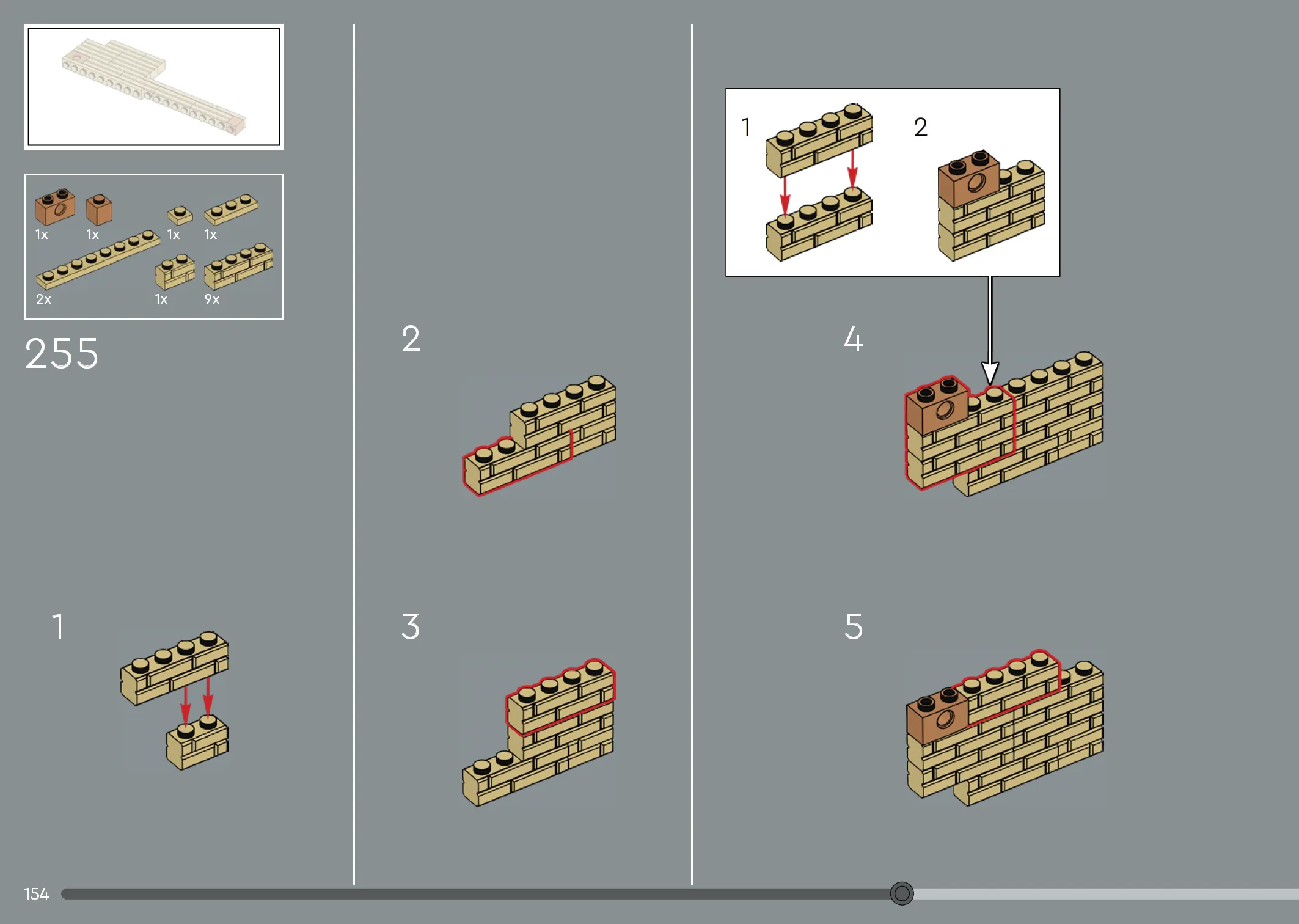 1x 1x 1x 1x
2x 1x 9x

255

1

2

3

1 2

4

5

154