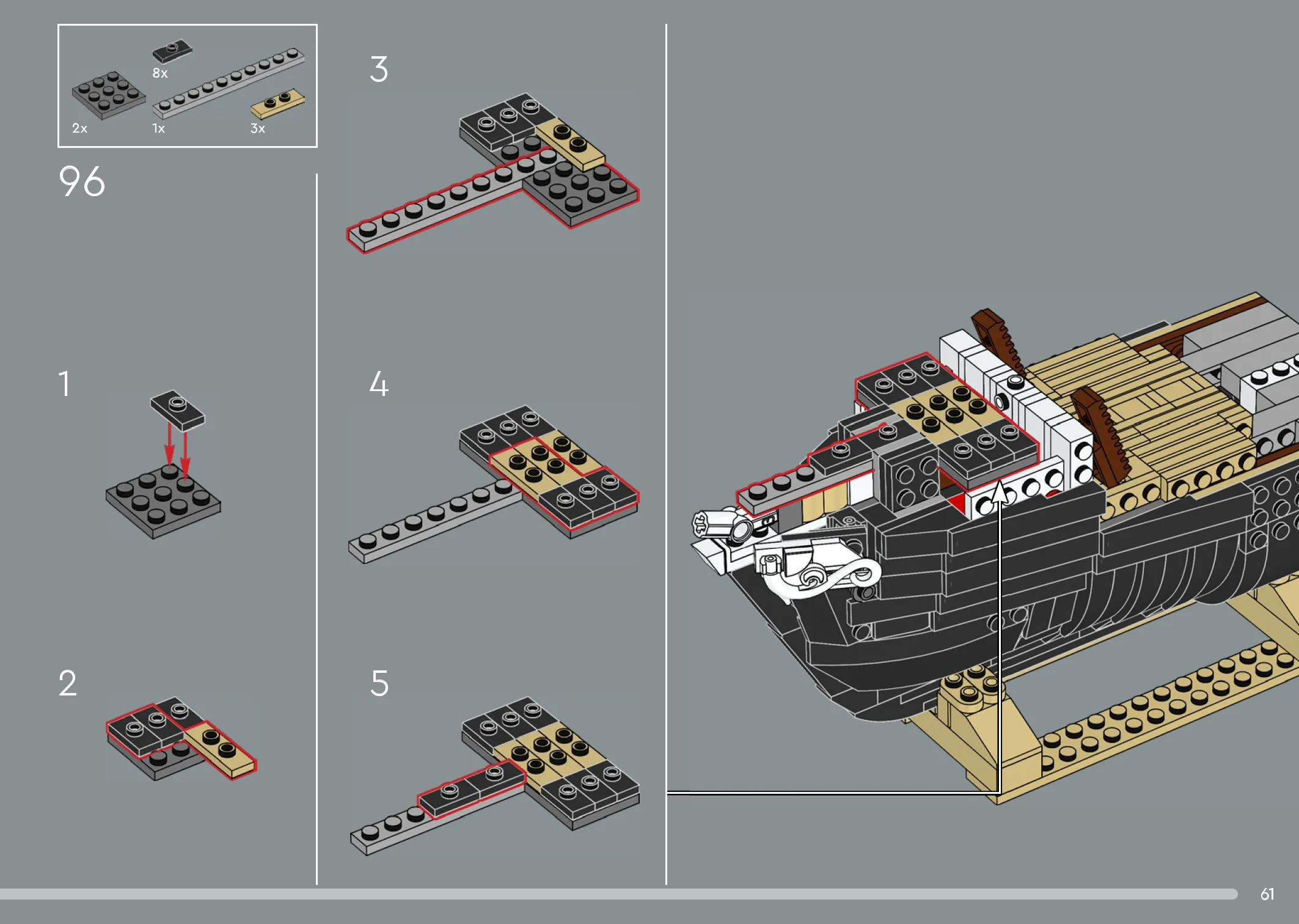 8x
2x
1x
3x

96

1

2

3

4

5

61