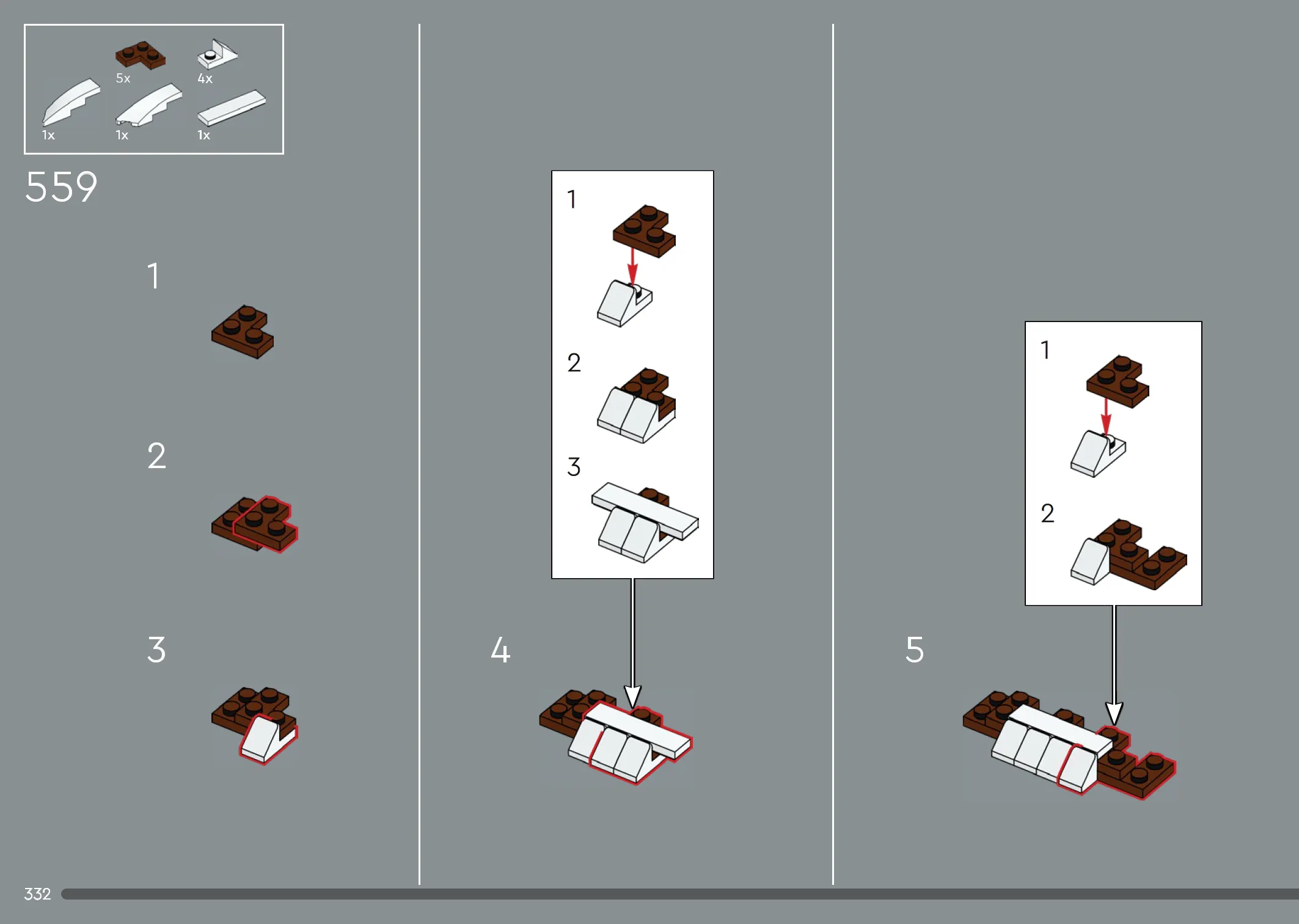 5x 4x
1x 1x 1x

559

1

2

3

1

2

3

4

1

2

5

332