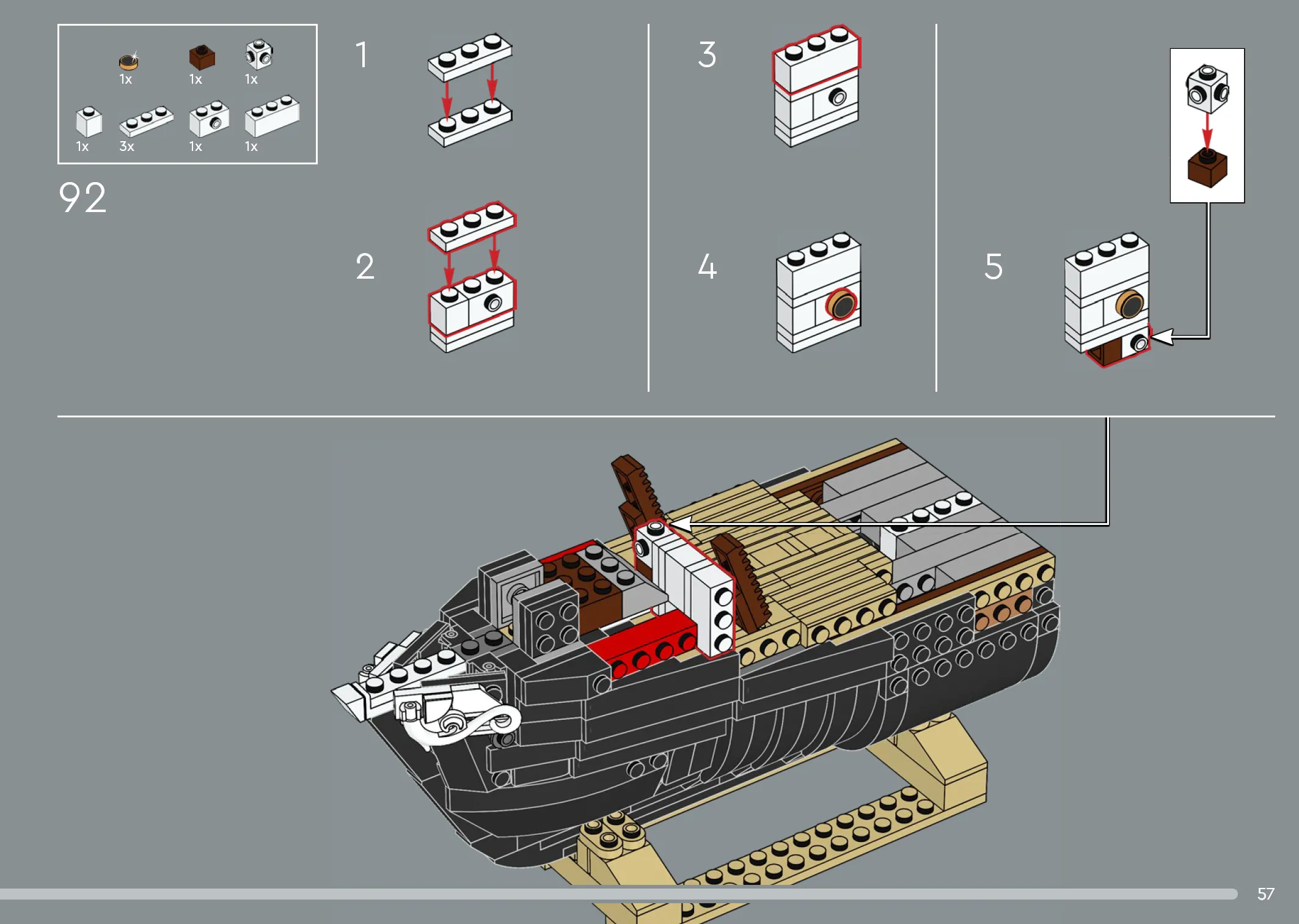 1x 1x 1x
1x 3x 1x 1x

92

1

2

3

4

5

57