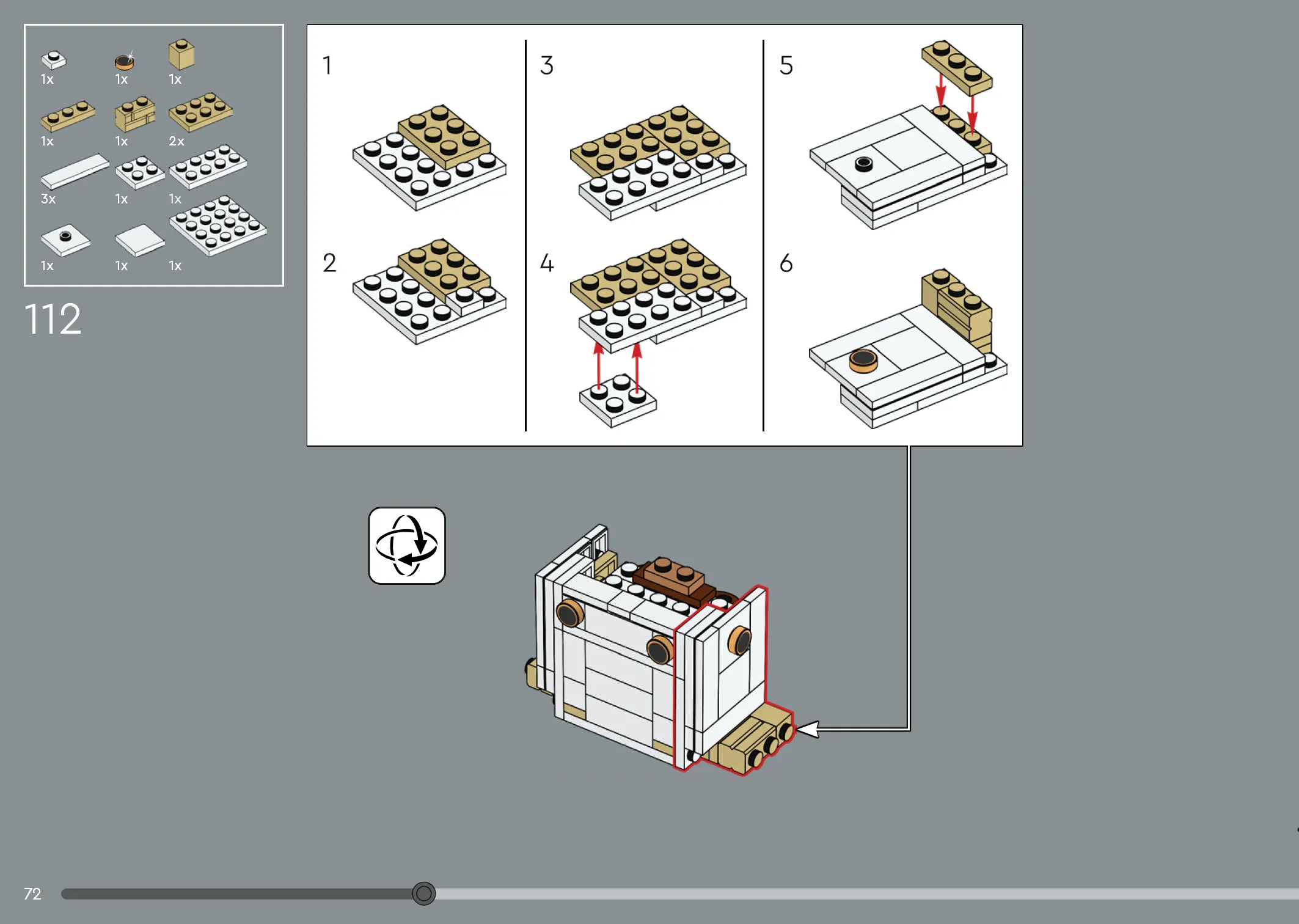 1x 1x 1x

1x 1x 2x

3x 1x 1x

1x 1x 1x

112

1

2

3

4

5

6

72