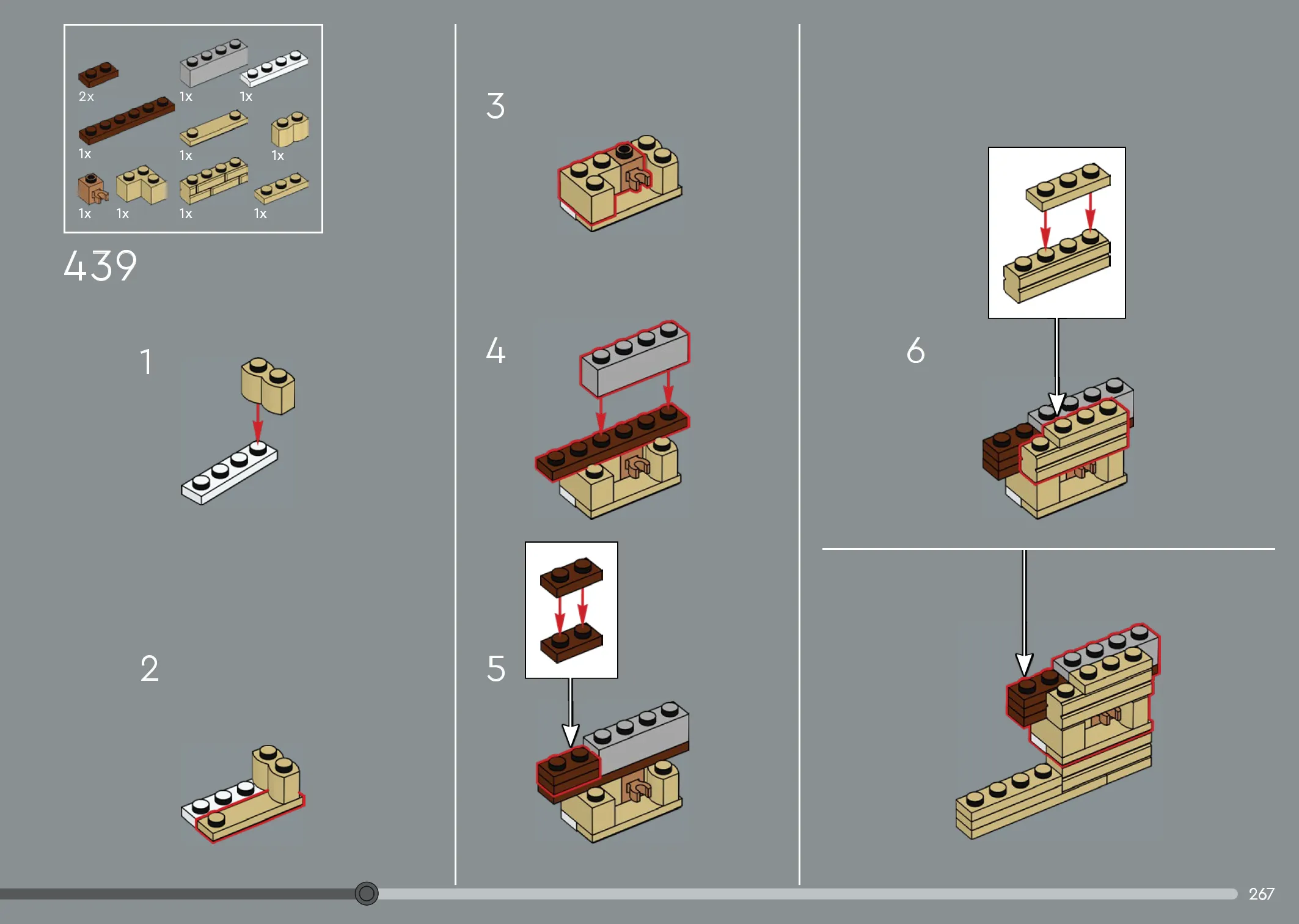 2x
1x
1x
1x
1x
1x
1x
1x
1x
1x

439

1

2

3

4

5

6

267