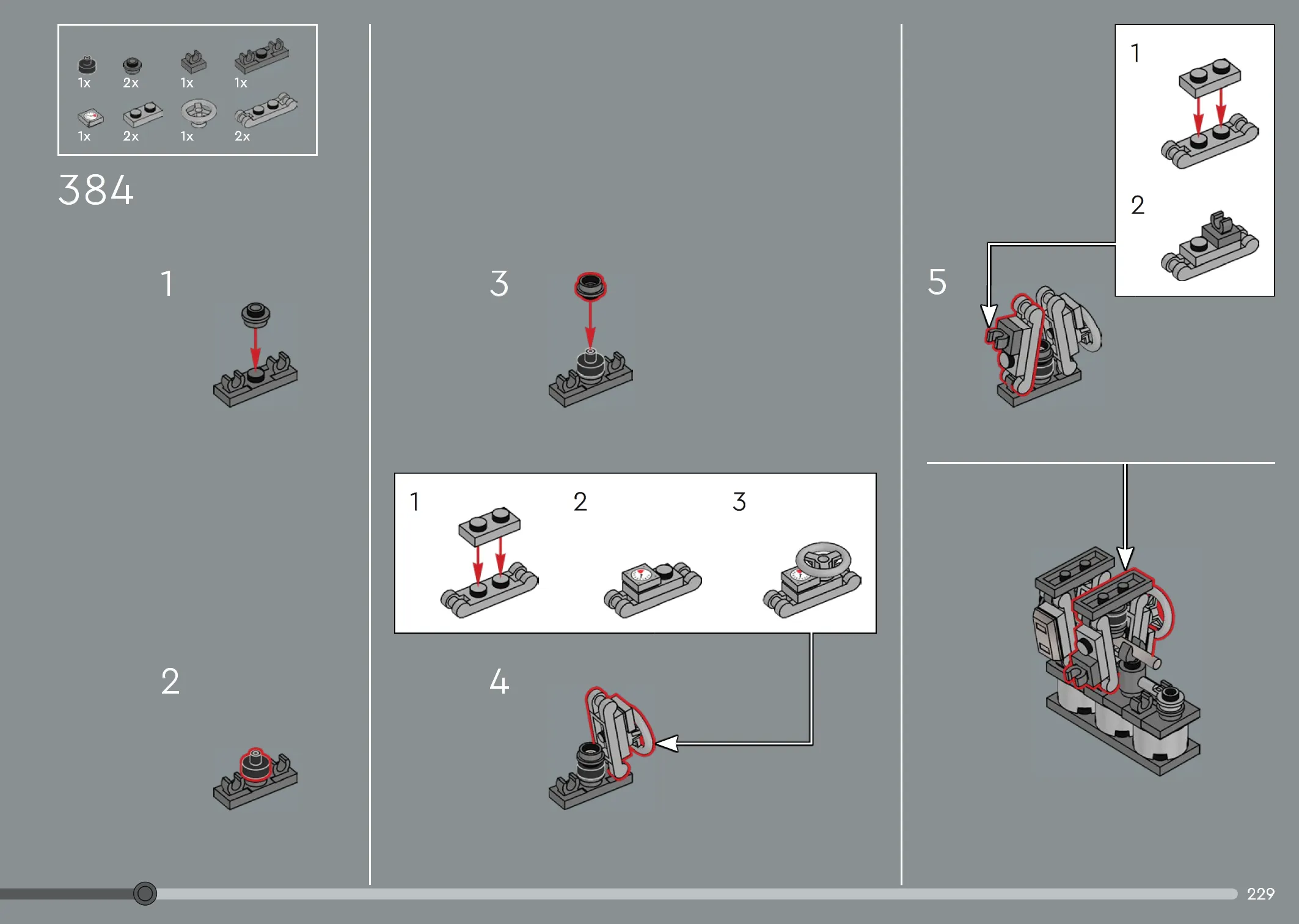 1x 2x 1x 1x
1x 2x 1x 2x

384

1

2

3

1 2 3

4

1

2

5

229