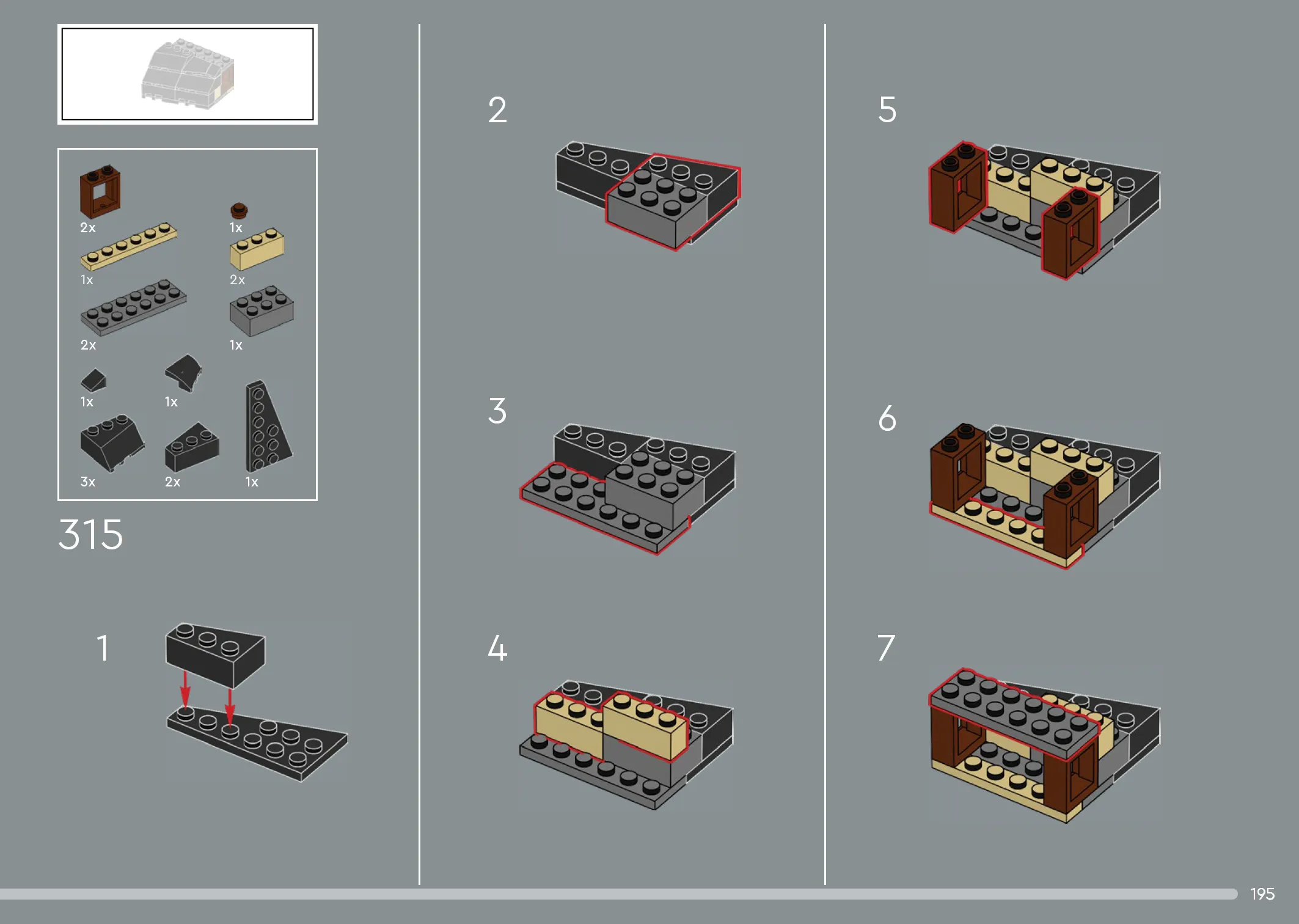 2x
1x
1x
2x
2x
1x
1x
1x
3x
2x
1x

315

1

2

3

4

5

6

7

195