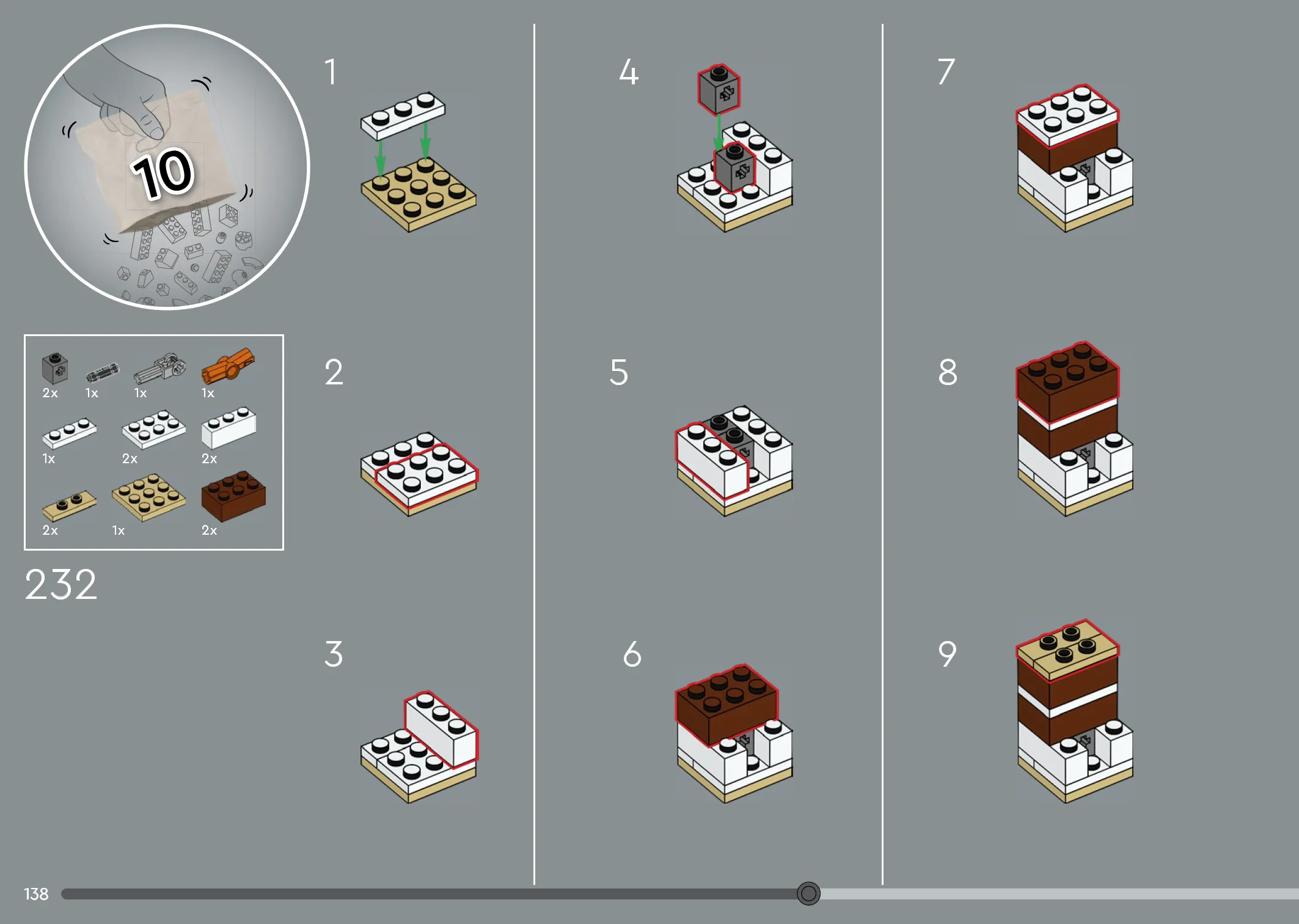 10

2x
1x
1x
1x
1x
2x
2x
2x
1x
2x

232

1

2

3

4

5

6

7

8

9

138