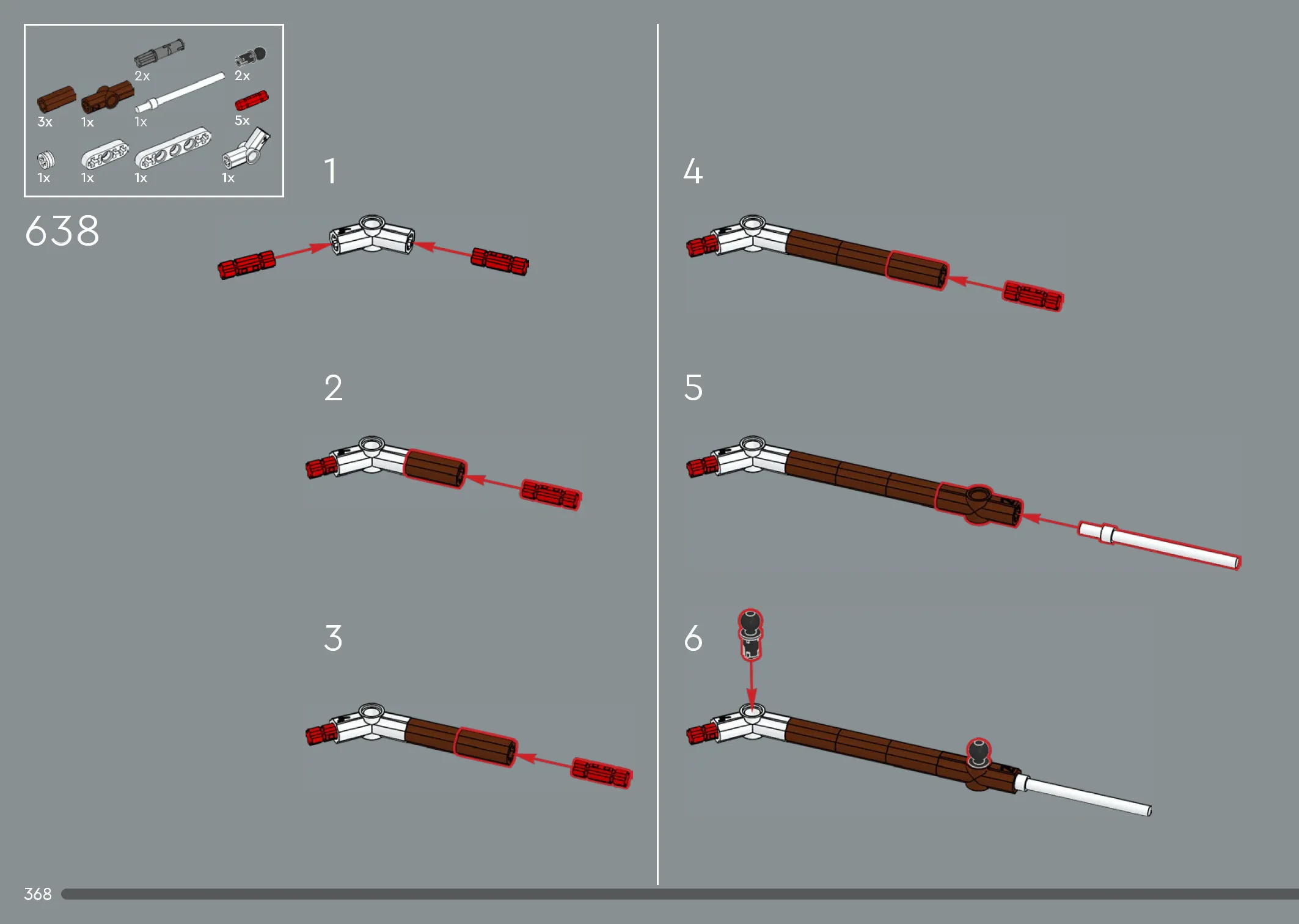 2x
2x
3x
1x
1x
5x
1x
1x
1x
1x

638

1

2

3

4

5

6

368