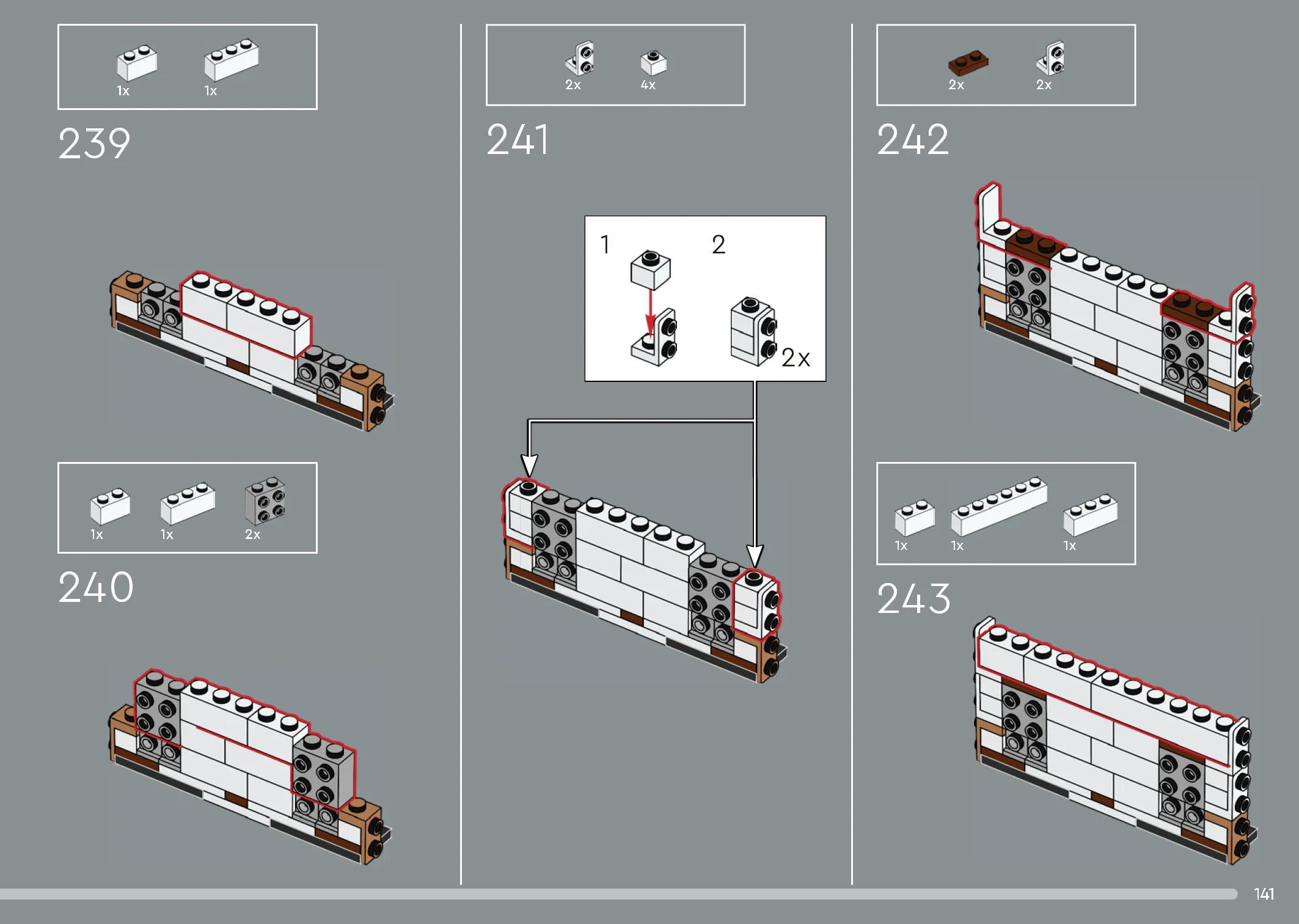 1x 1x

239

1x 1x 2x

240

2x 4x

241

1

2

2x

2x 2x

242

1x 1x 1x

243

141