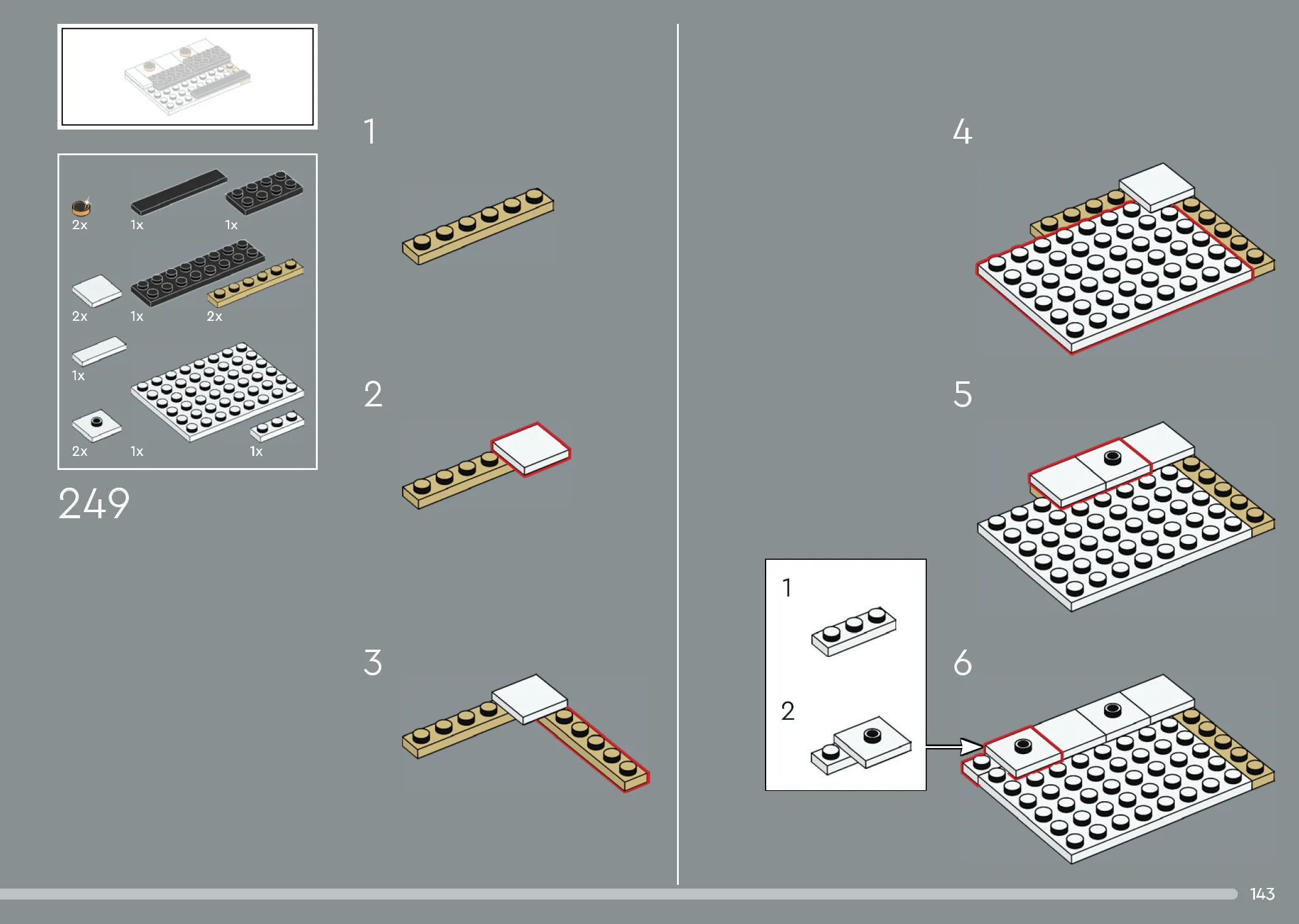 2x
1x
1x
2x
1x
2x
1x
2x
1x
1x

249

1

2

3

4

5

1

2

6

143