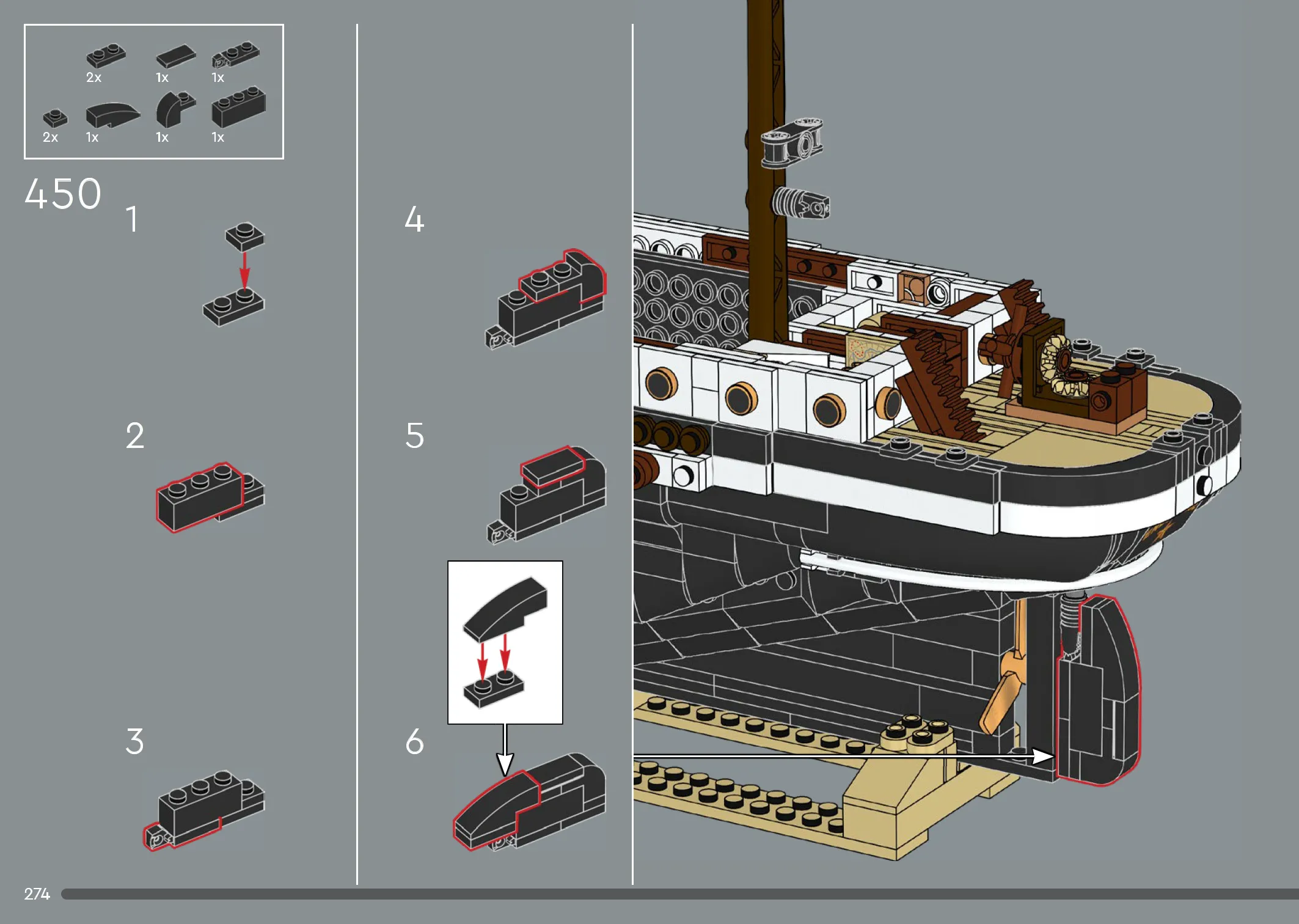 2x
1x
1x
2x
1x
1x
1x

450

1

2

3

4

5

6

274