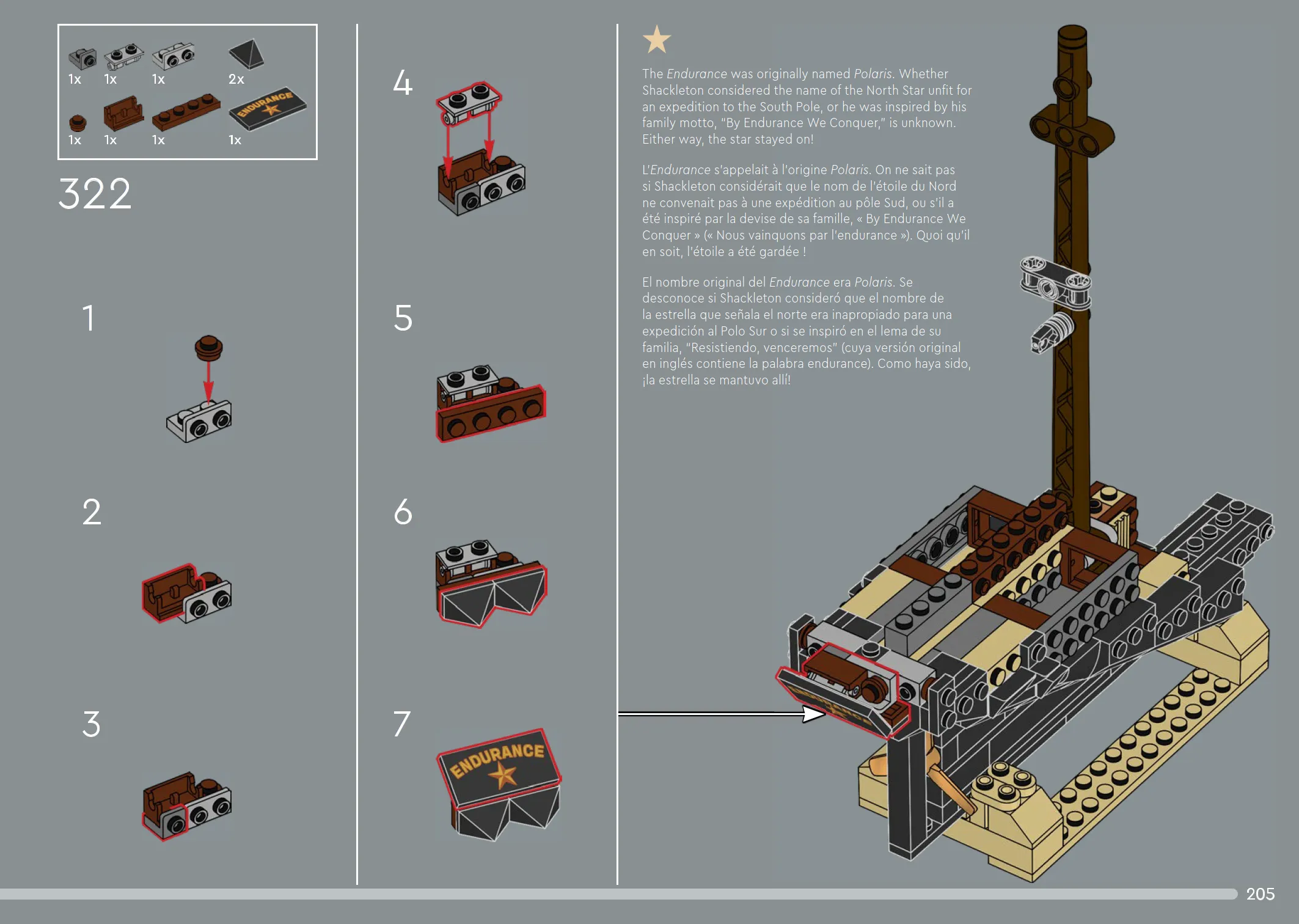 1x 1x 1x 2x

ENDURANCE

1x 1x 1x 1x

322

1

2

3

4

5

6

7

ENDURANCE

The Endurance was originally named Polaris. Whether Shackleton considered the name of the North Star unfit for an expedition to the South Pole, or he was inspired by his family motto, "By Endurance We Conquer," is unknown. Either way, the star stayed on!

L'Endurance s'appelait à l'origine Polaris. On ne sait pas si Shackleton considérait que le nom de l'étoile du Nord ne convenait pas à une expédition au pôle Sud, ou s'il a été inspiré par la devise de sa famille, « By Endurance We Conquer » (« Nous vainquons par l'endurance »). Quoi qu'il en soit, l'étoile a été gardée !

El nombre original del Endurance era Polaris. Se desconoce si Shackleton consideró que el nombre de la estrella que señala el norte era inapropiado para una expedición al Polo Sur o si se inspiró en el lema de su familia, "Resistiendo, venceremos" (cuya versión original en inglés contiene la palabra endurance). Como haya sido, ¡la estrella se mantuvo allí!

205