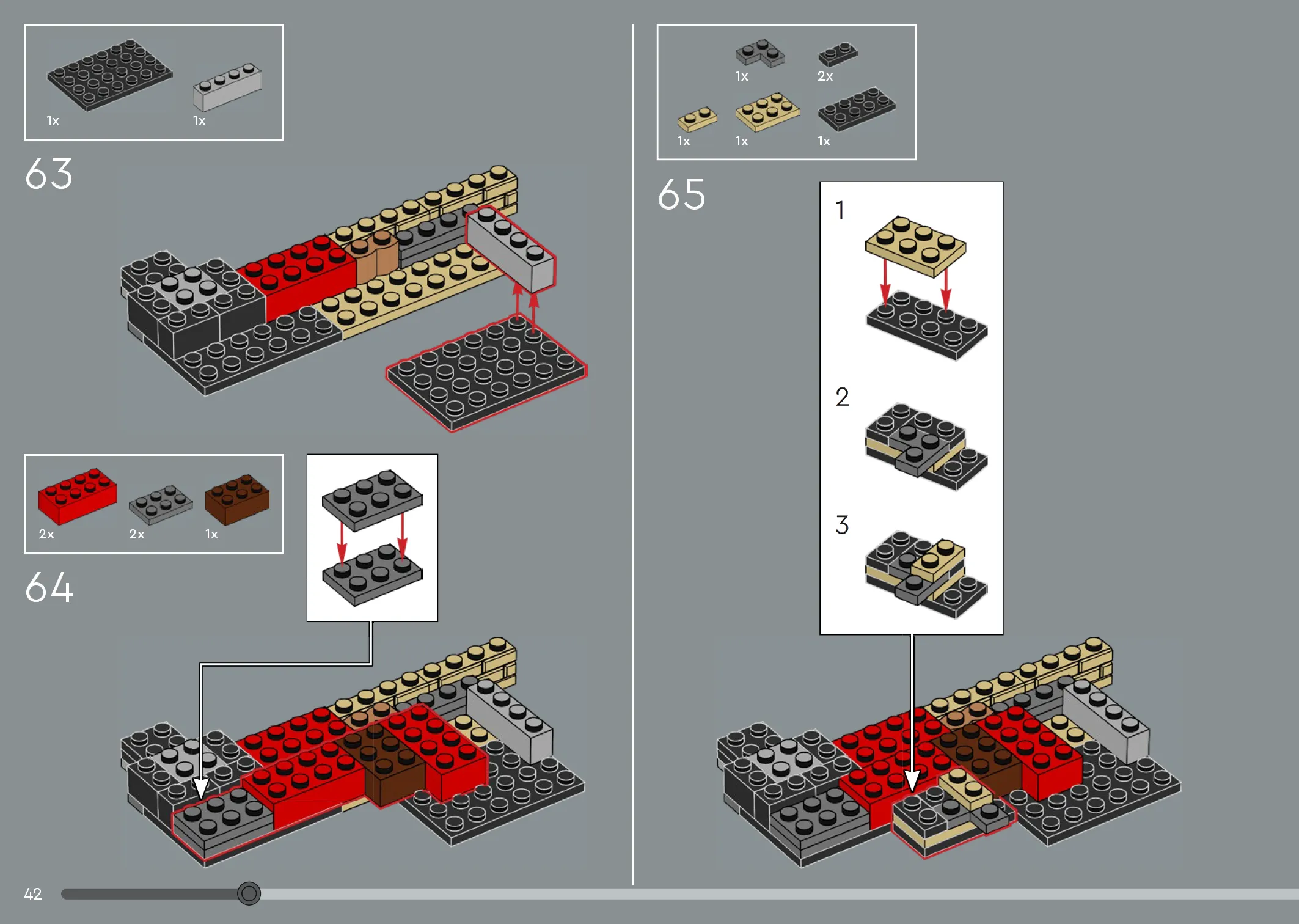 1x
1x

63

2x
2x
1x

64

1x
2x
1x
1x
1x

65

1

2

3

42