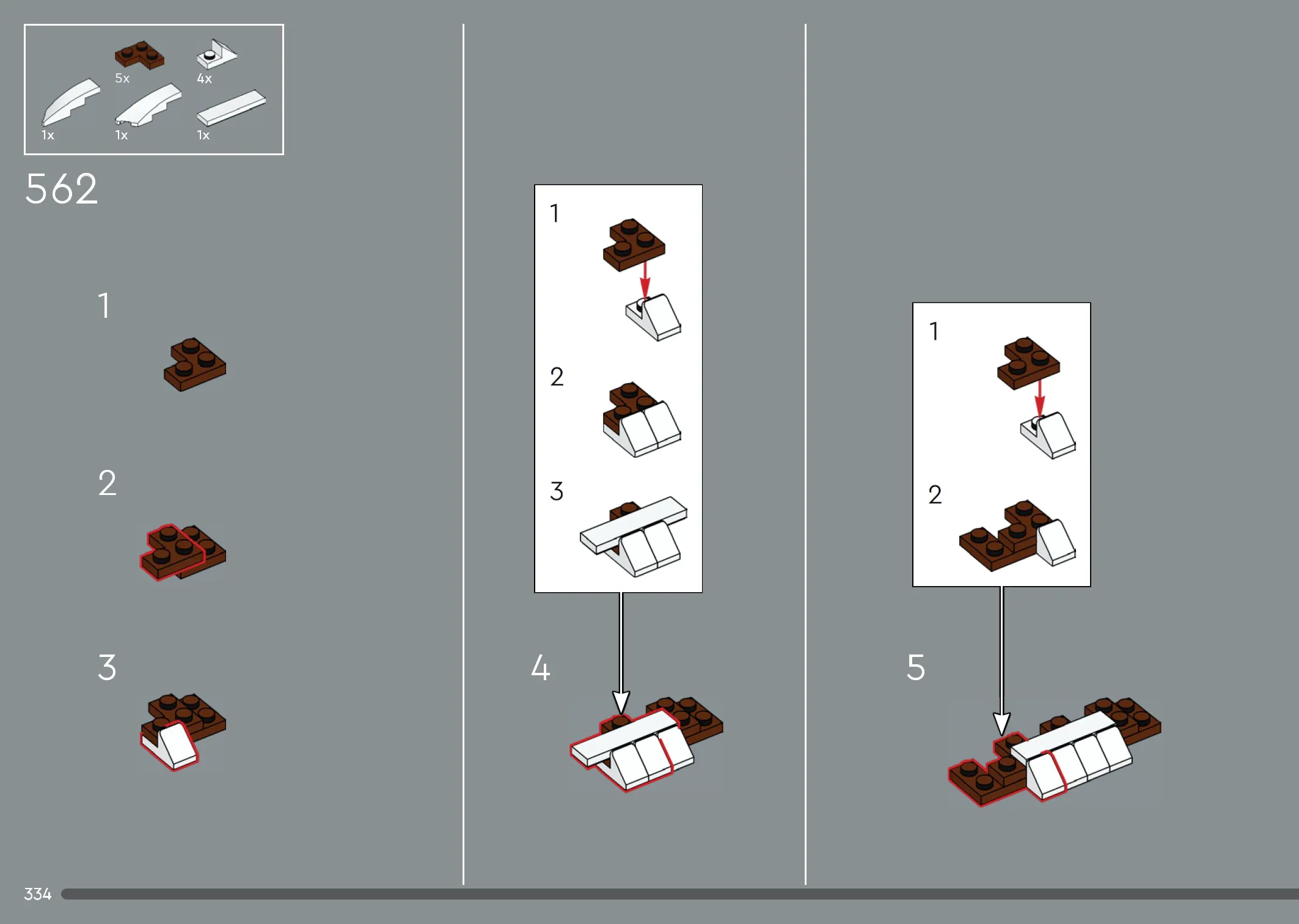 5x
4x
1x
1x
1x

562

1

2

3

1

2

3

4

1

2

5

334