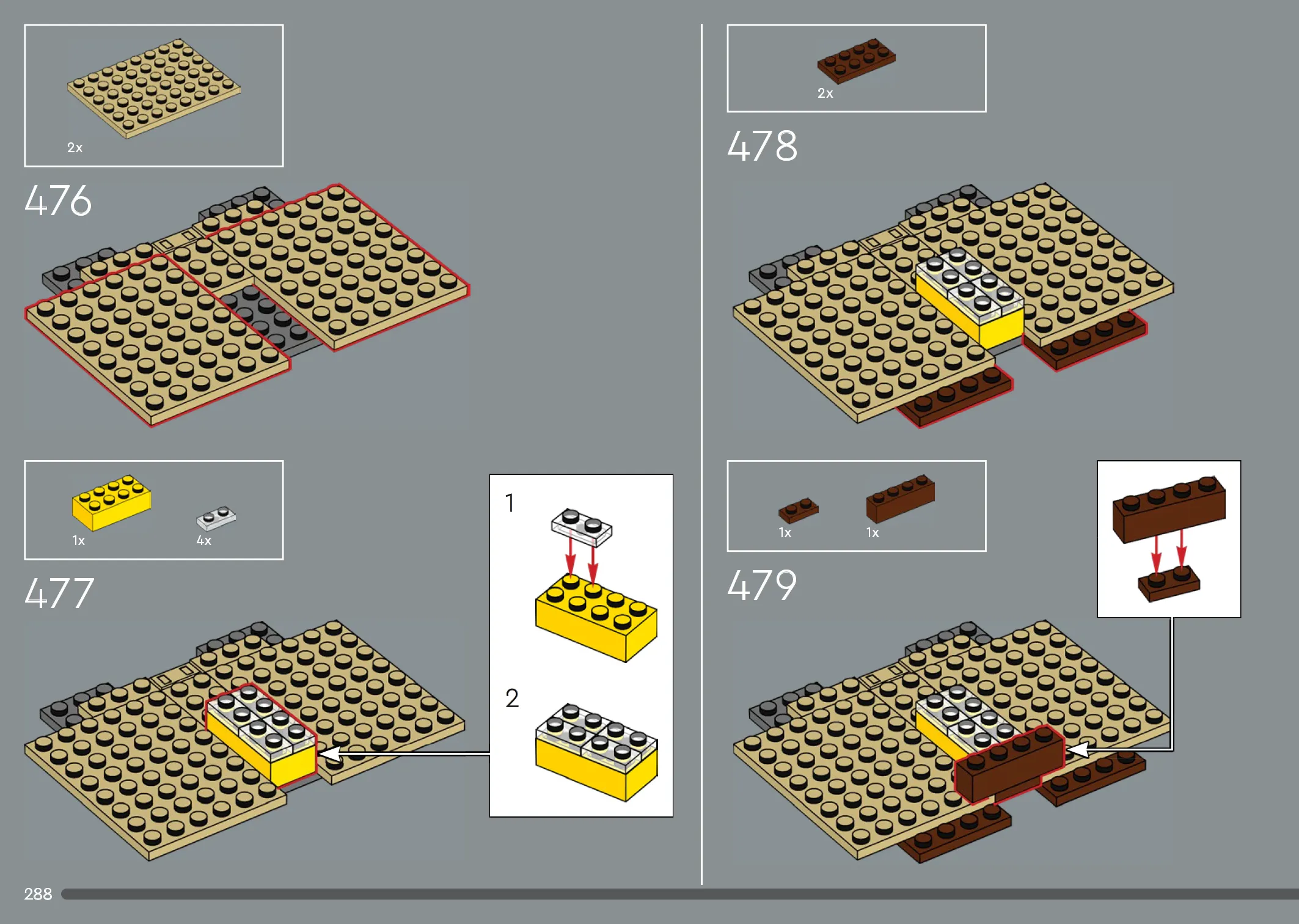 2x

476

1x

4x

477

1

2

2x

478

1x

1x

479

288