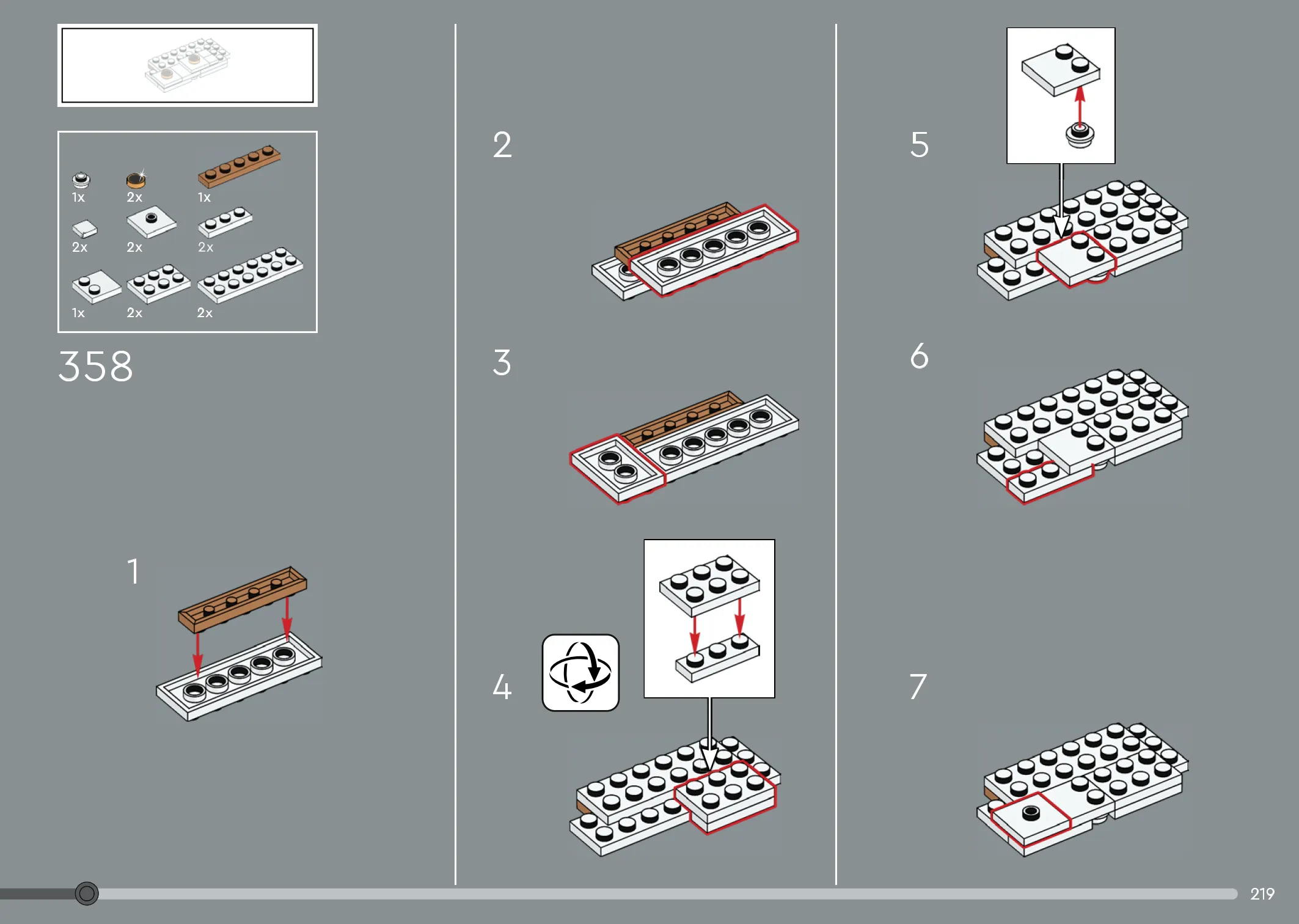 1x 2x 1x
2x 2x 2x
1x 2x 2x

358

1

2

3

4

5

6

7

219