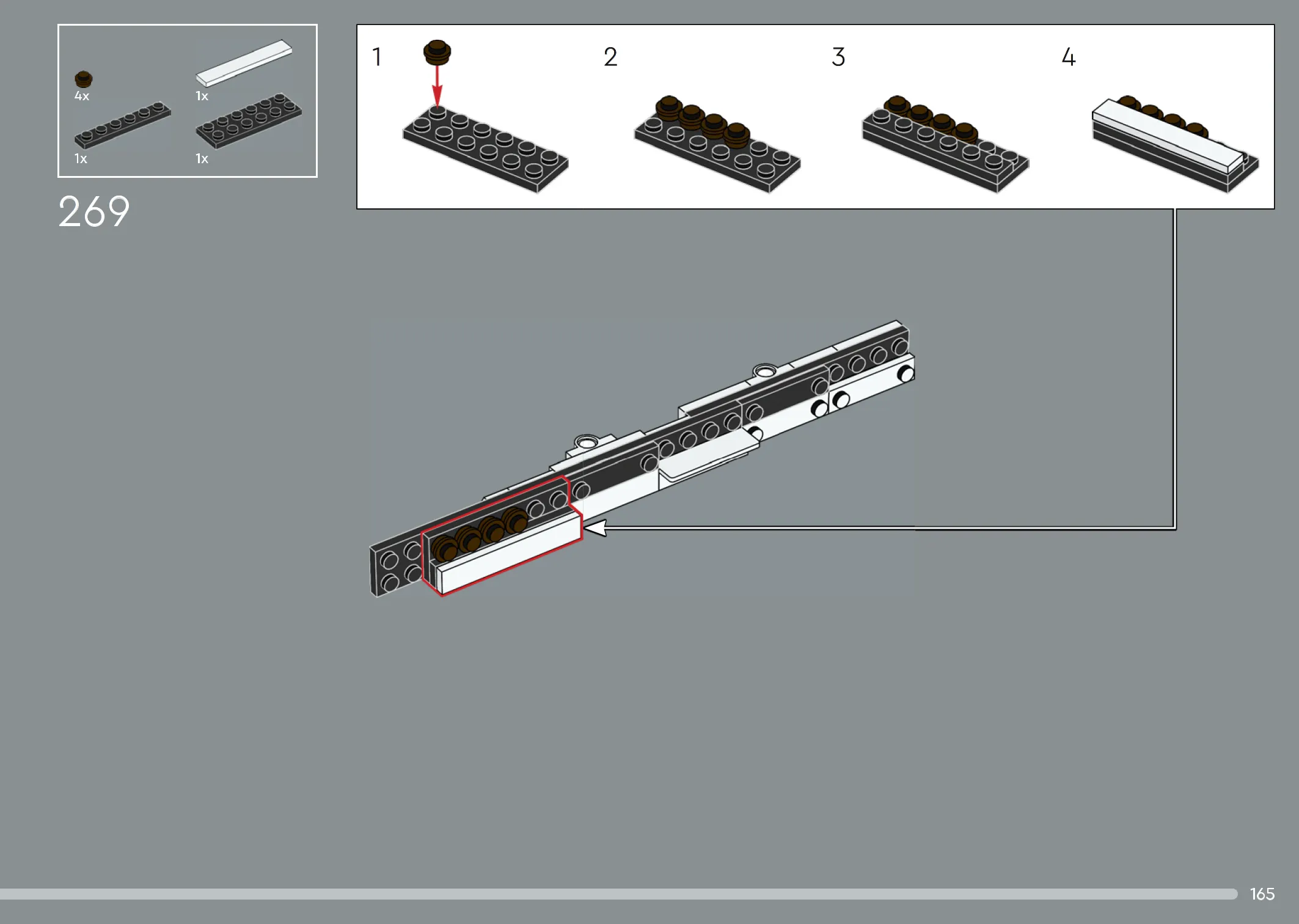 4x
1x
1x
1x

269

1
2
3
4

165