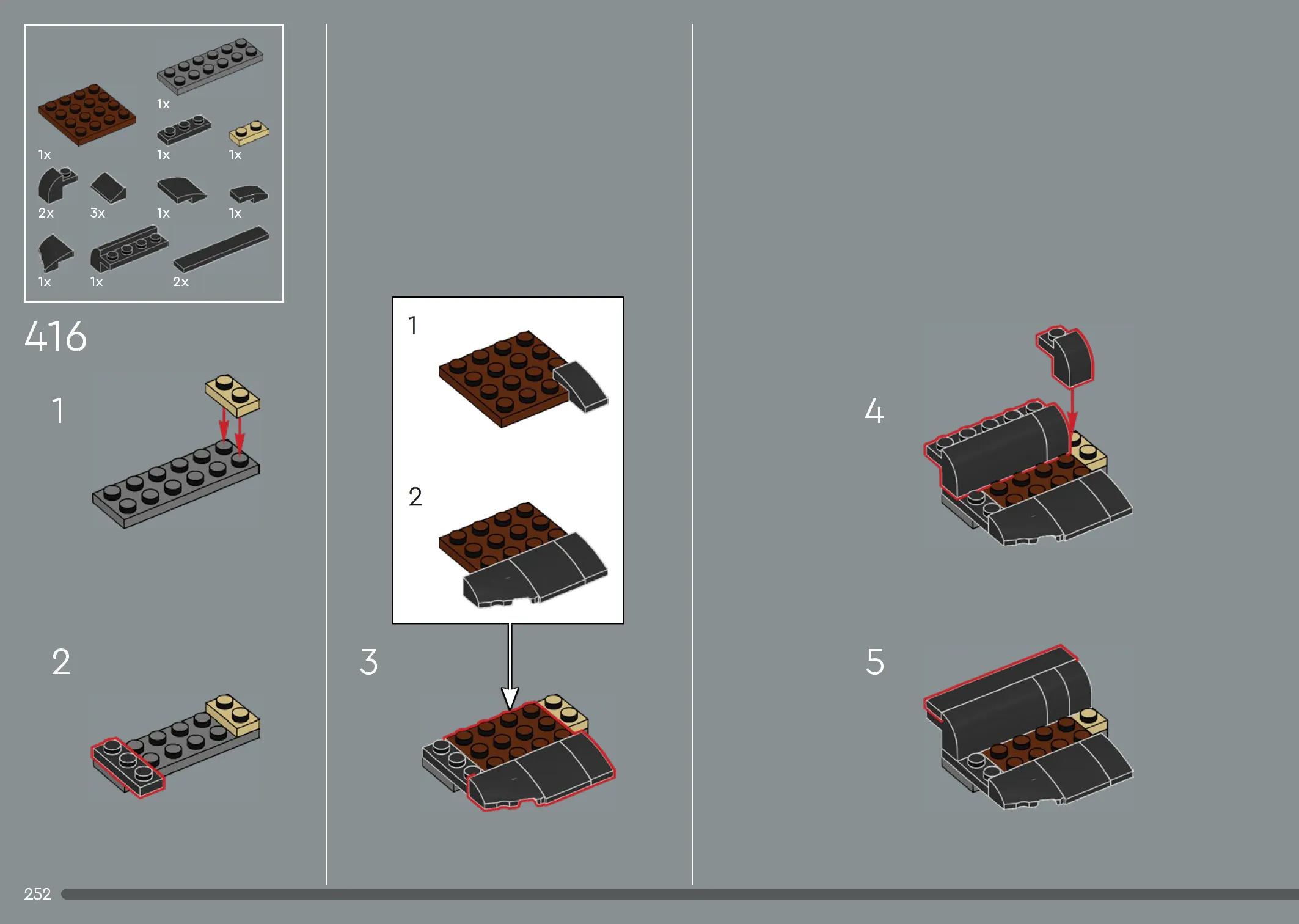 1x
1x
1x
1x
2x
3x
1x
1x
1x
1x
2x

416

1

2

1

2

3

4

5

252