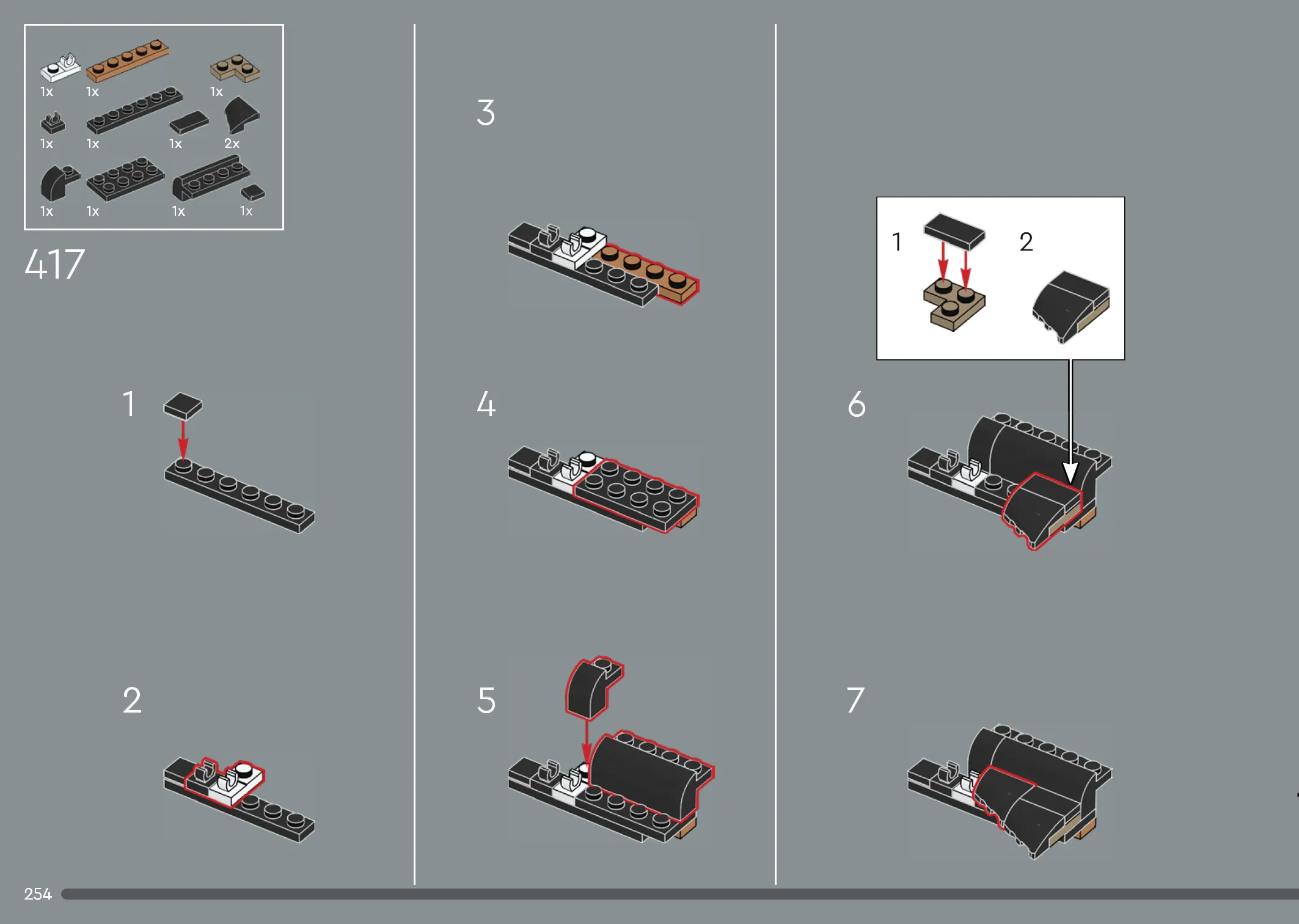 1x 1x 1x
1x 1x 1x 2x
1x 1x 1x 1x

417

1

2

3

4

5

1 2

6

7

254