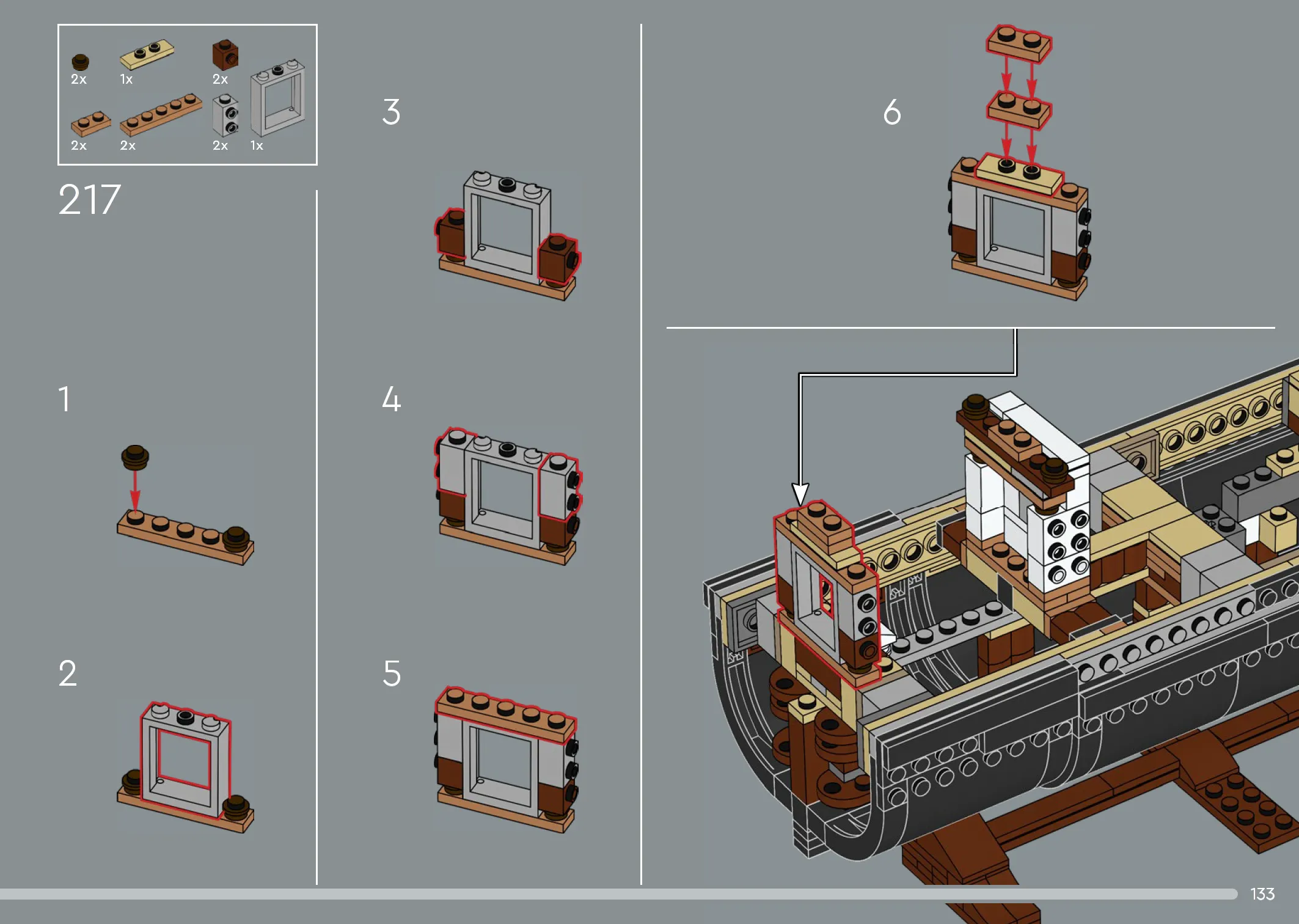 2x 1x 2x
2x 2x 2x 1x

217

1

2

3

4

5

6

133