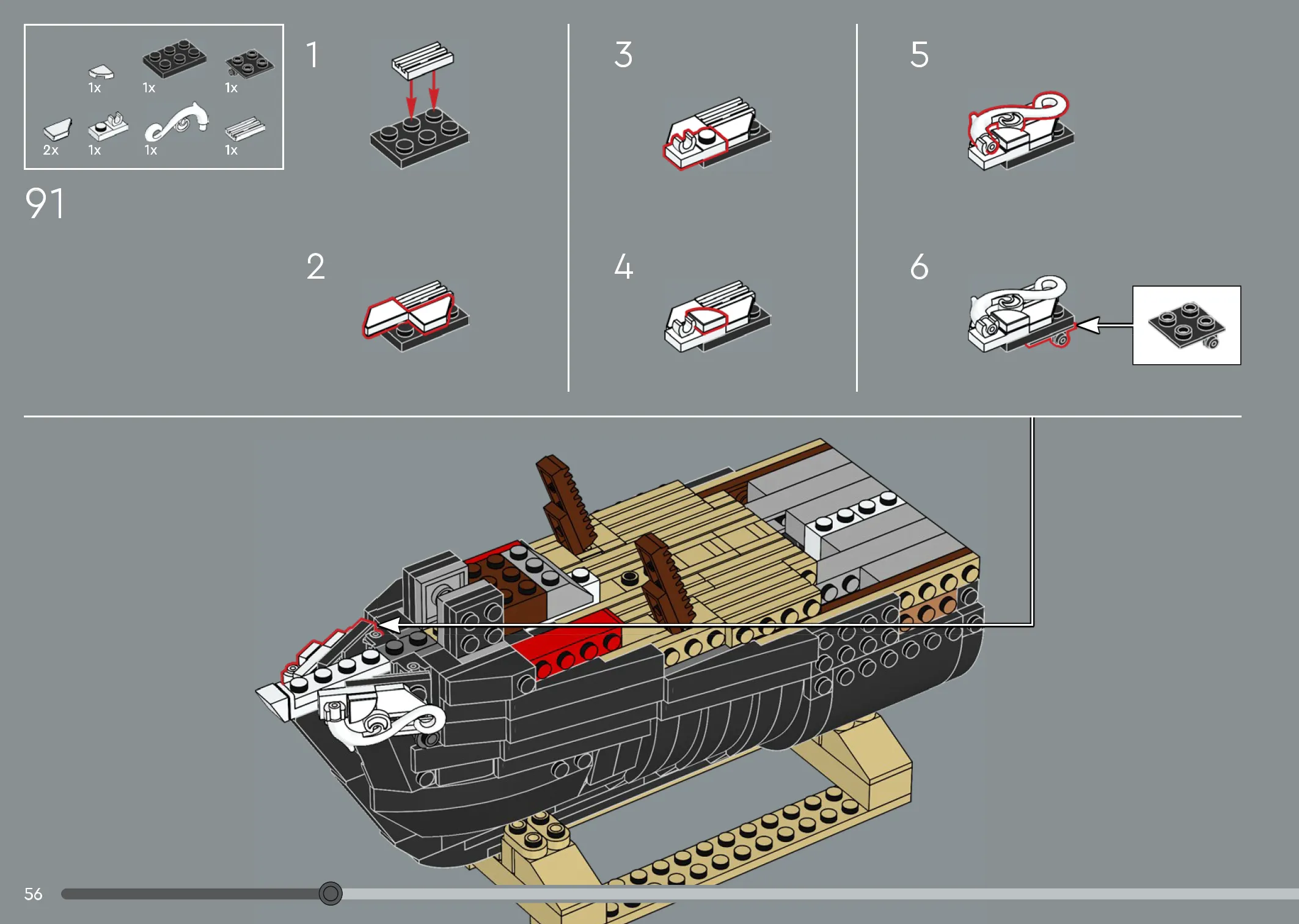 1x 1x 1x
2x 1x 1x 1x

91

1

2

3

4

5

6

56