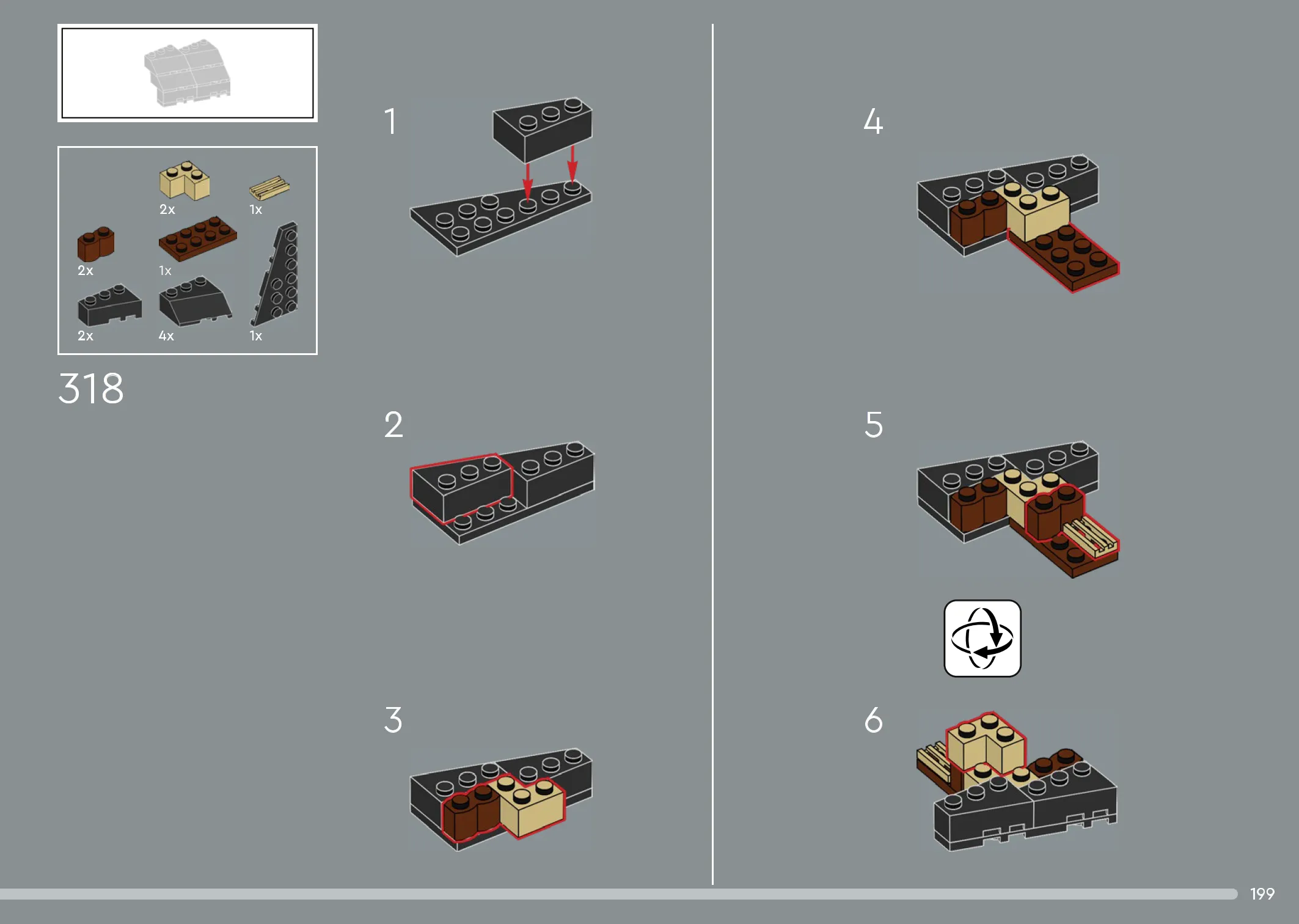 2x
1x
2x
1x
2x
4x
1x

318

1

2

3

4

5

6

199