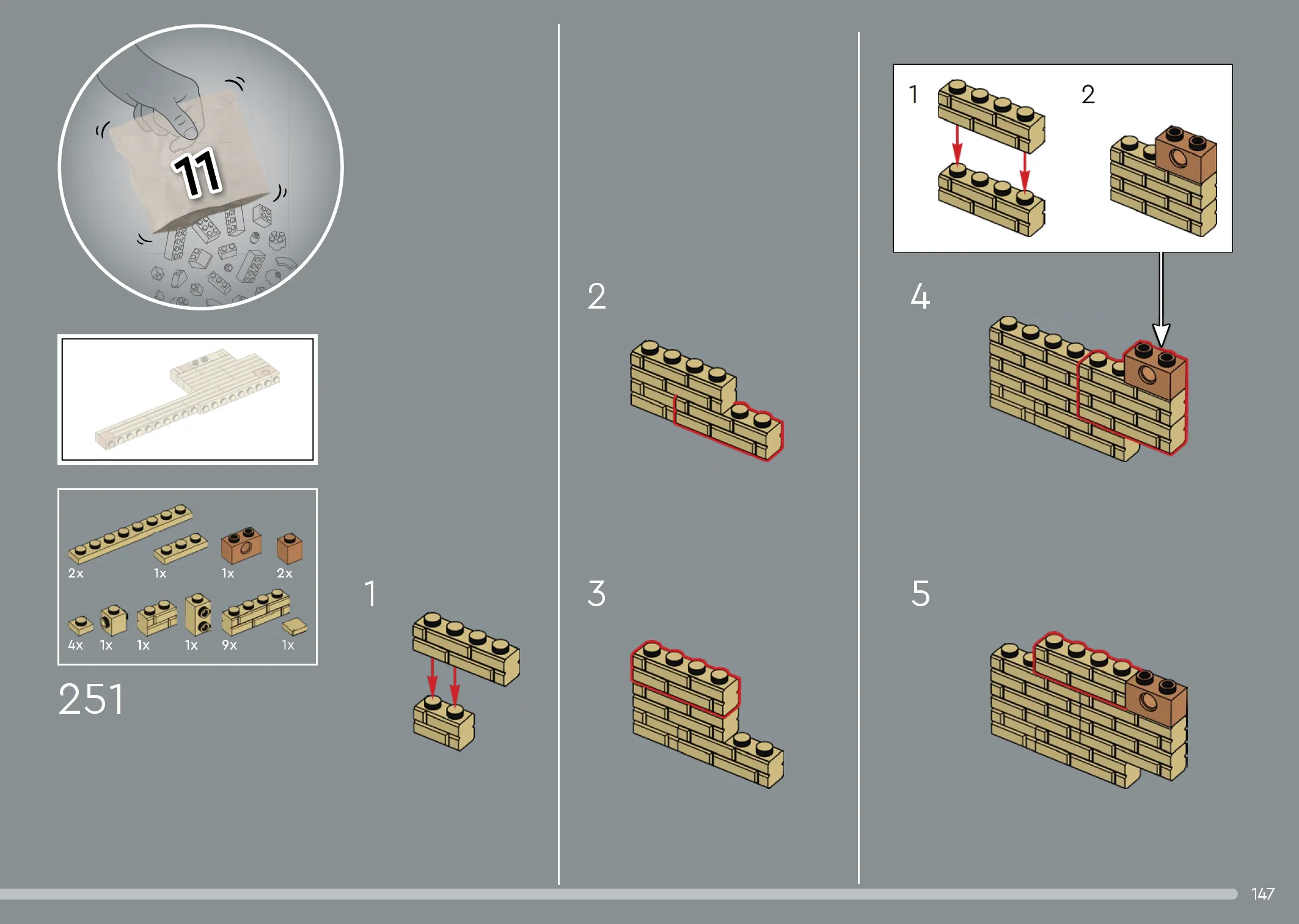 11

2x 1x 1x 2x

4x 1x 1x 1x 9x 1x

251

1

2

3

1

2

4

5

147