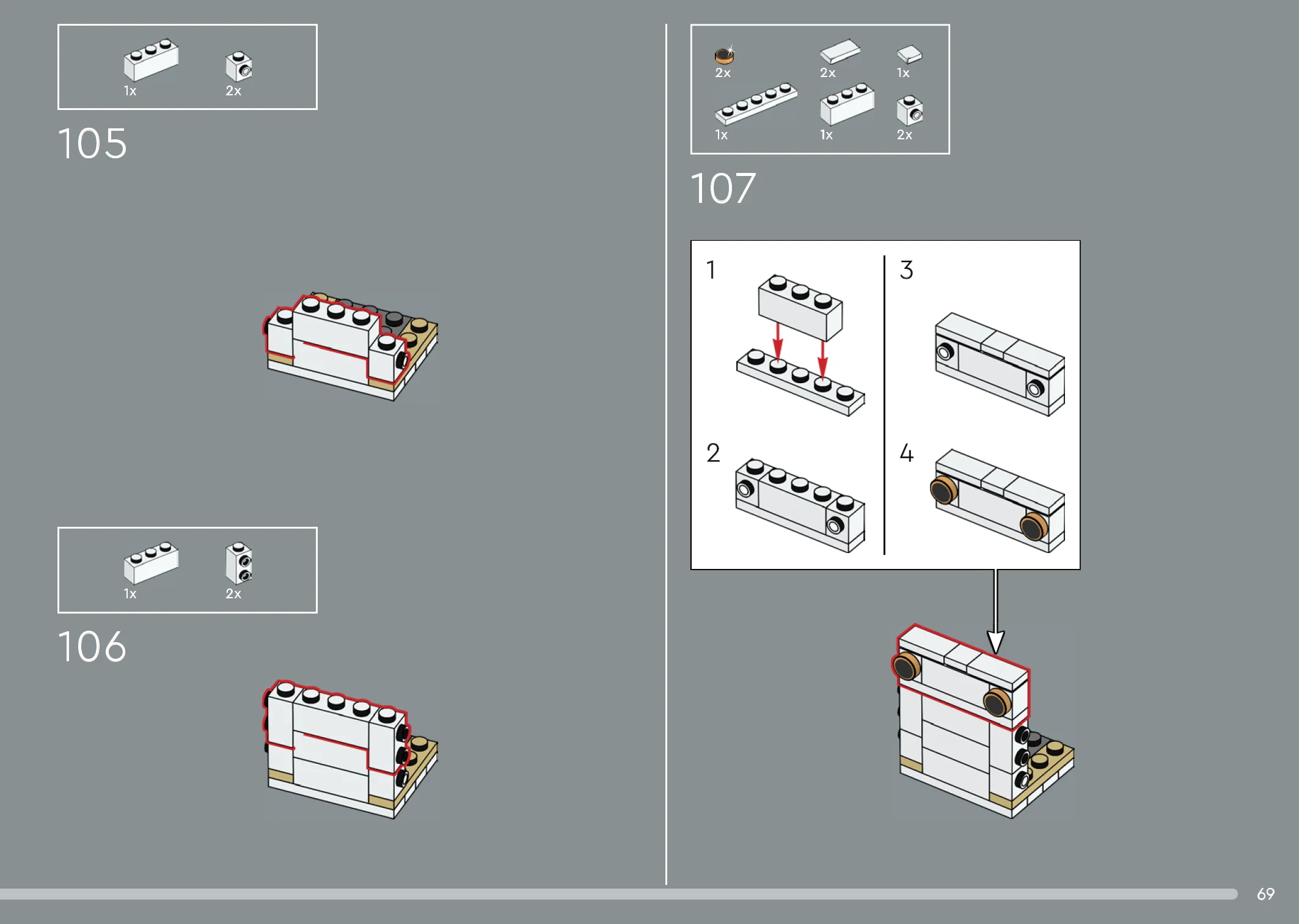 1x 2x

105

1x 2x

106

2x 2x 1x

1x 1x 2x

107

1

2

3

4

69