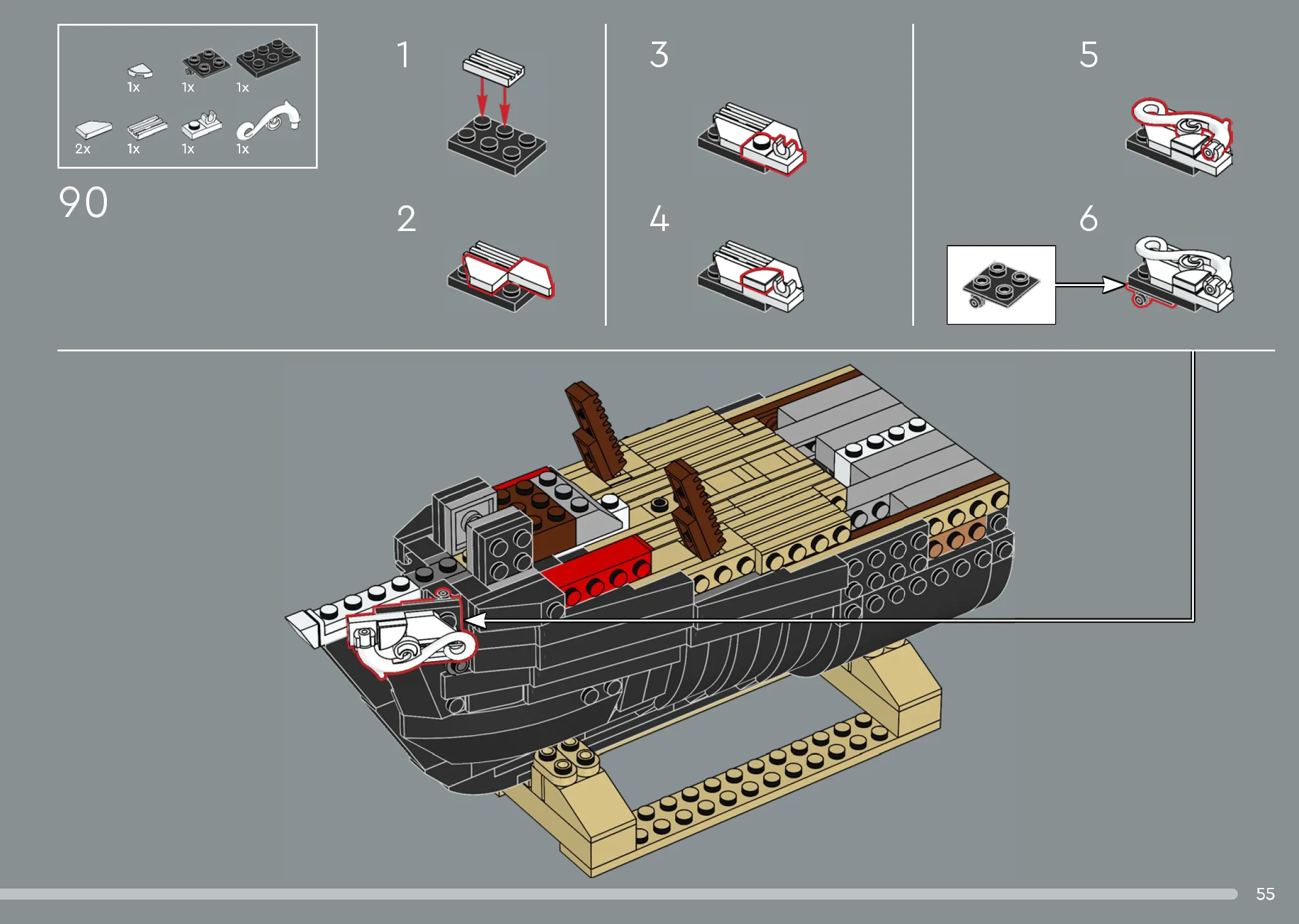 1x 1x 1x
2x 1x 1x 1x

90

1

2

3

4

5

6

55