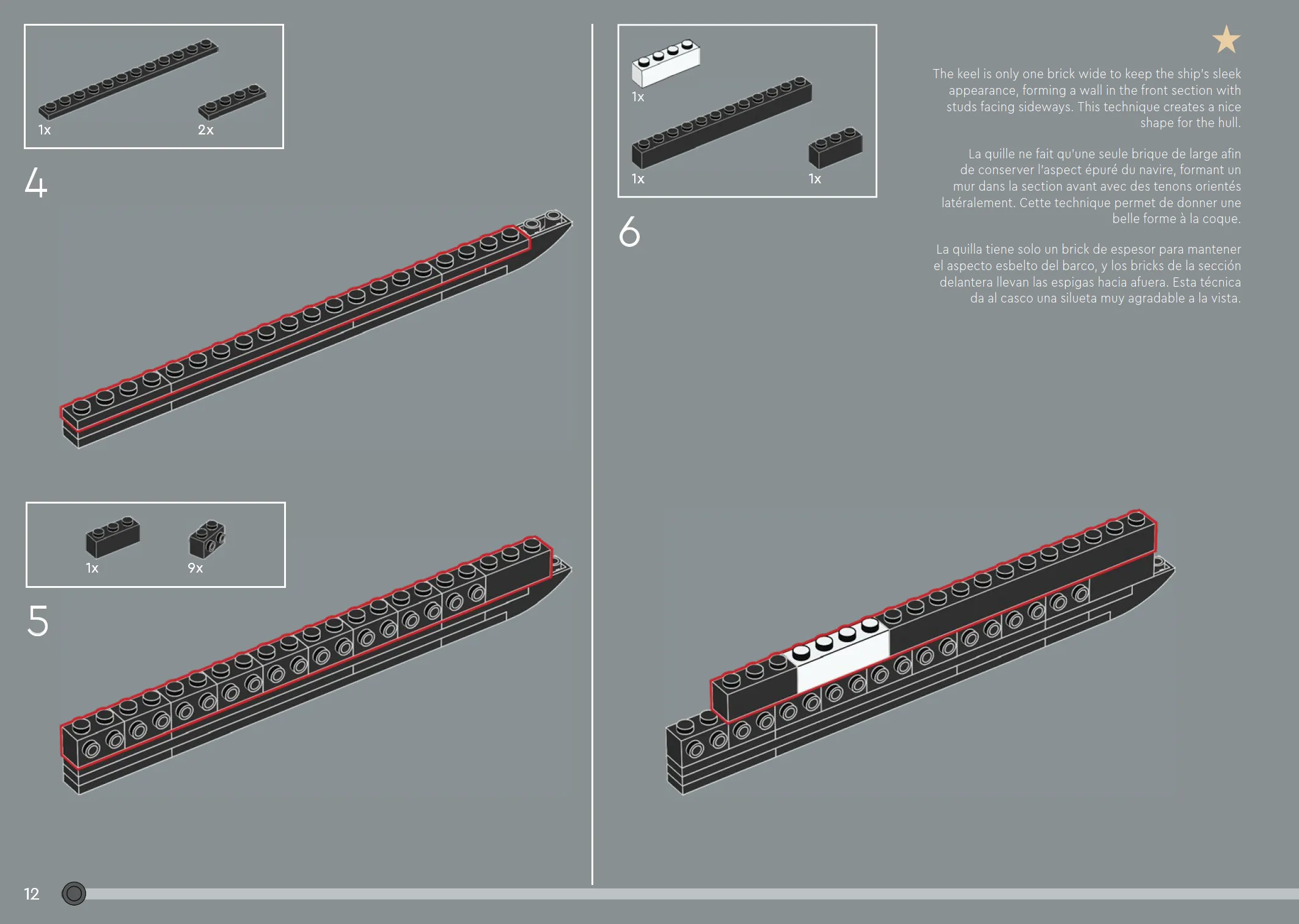 1x
2x

4

1x
9x

5

1x
1x
1x

6

The keel is only one brick wide to keep the ship's sleek appearance, forming a wall in the front section with studs facing sideways. This technique creates a nice shape for the hull.

La quille ne fait qu'une seule brique de large afin de conserver l'aspect épuré du navire, formant un mur dans la section avant avec des tenons orientés latéralement. Cette technique permet de donner une belle forme à la coque.

La quilla tiene solo un brick de espesor para mantener el aspecto esbelto del barco, y los bricks de la sección delantera llevan las espigas hacia afuera. Esta técnica da al casco una silueta muy agradable a la vista.

12