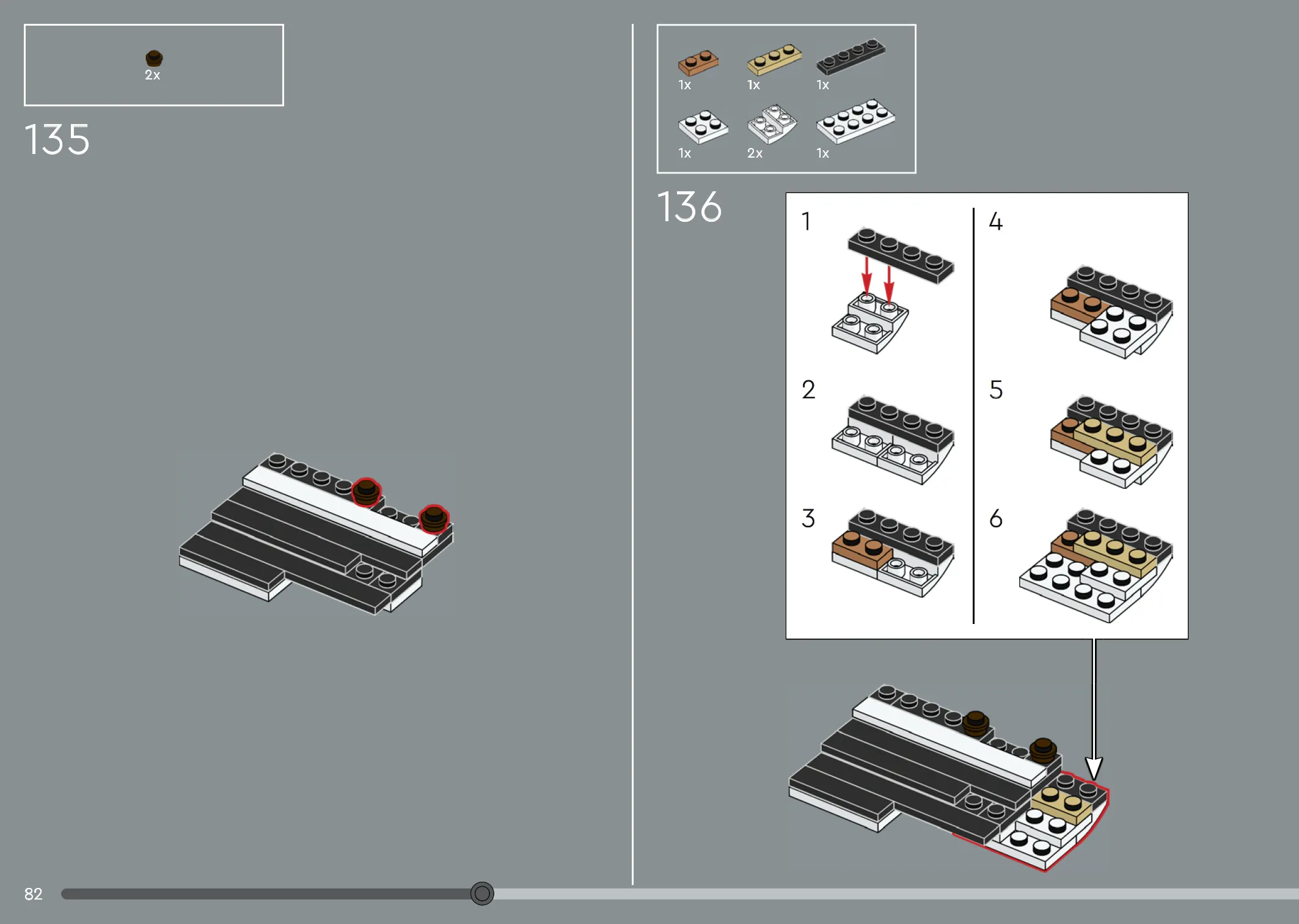 2x

135

1x 1x 1x

1x 2x 1x

136

1

2

3

4

5

6

82