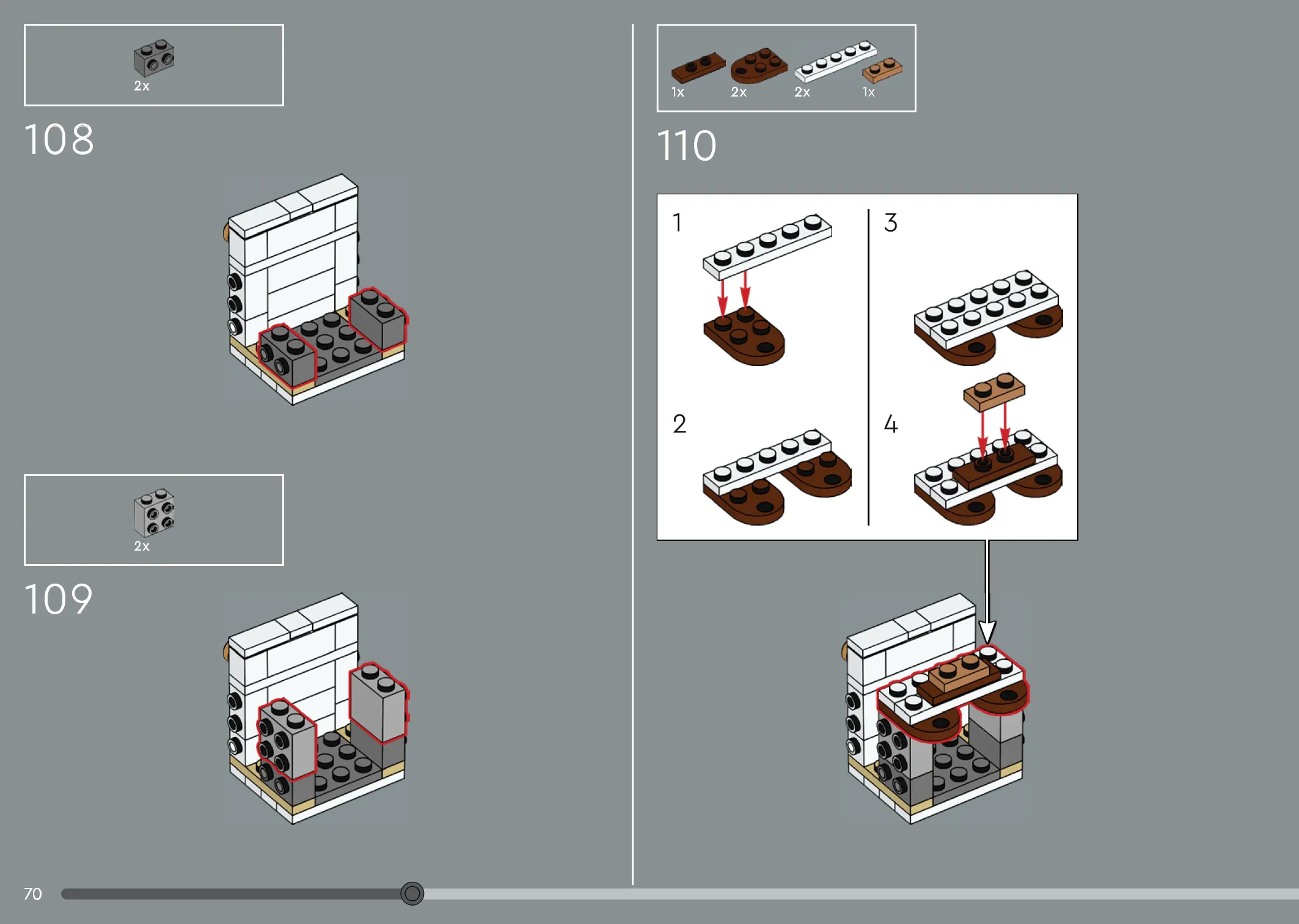 2x

108

2x

109

1x 2x 2x 1x

110

1

2

3

4

70