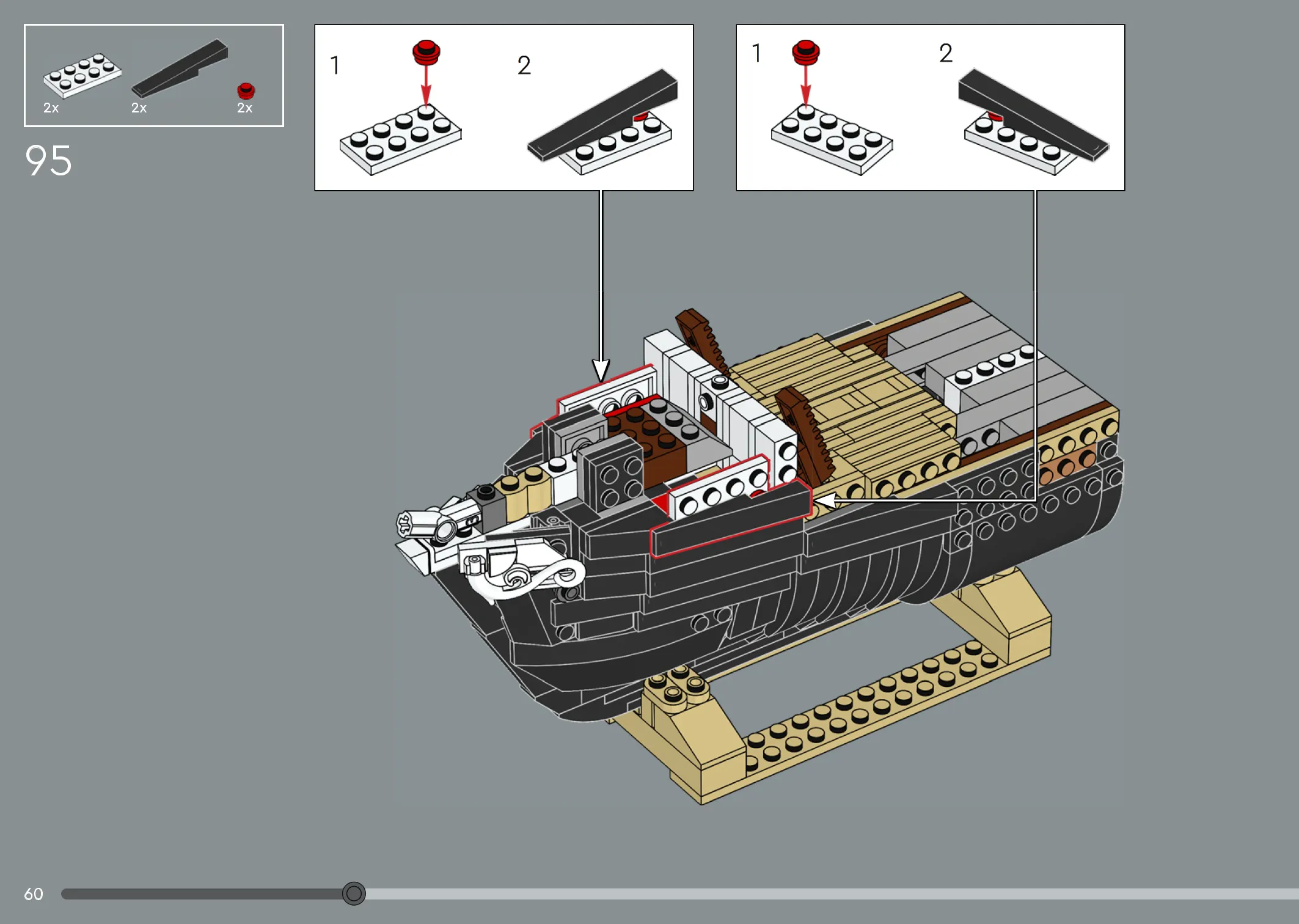 2x 2x 2x

95

1 2

1 2

60